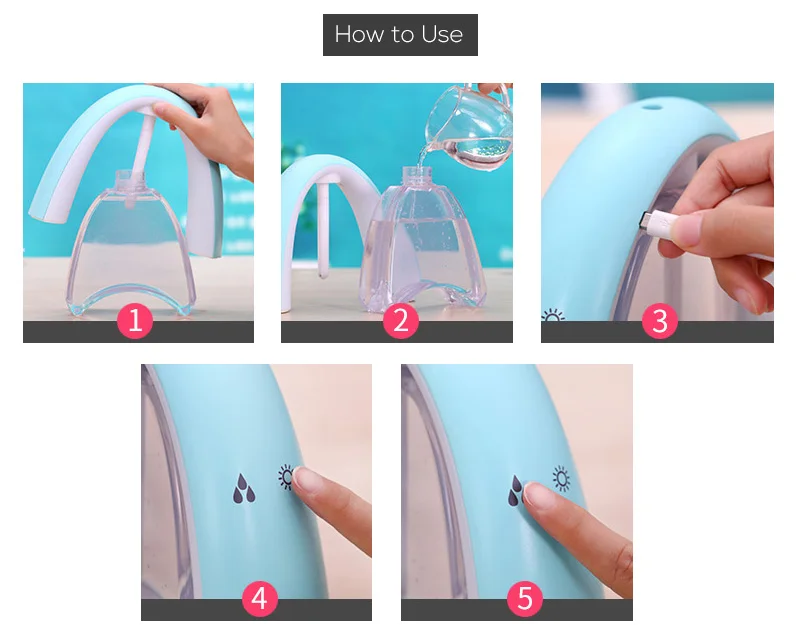 How to Use

1

2

3

4

5