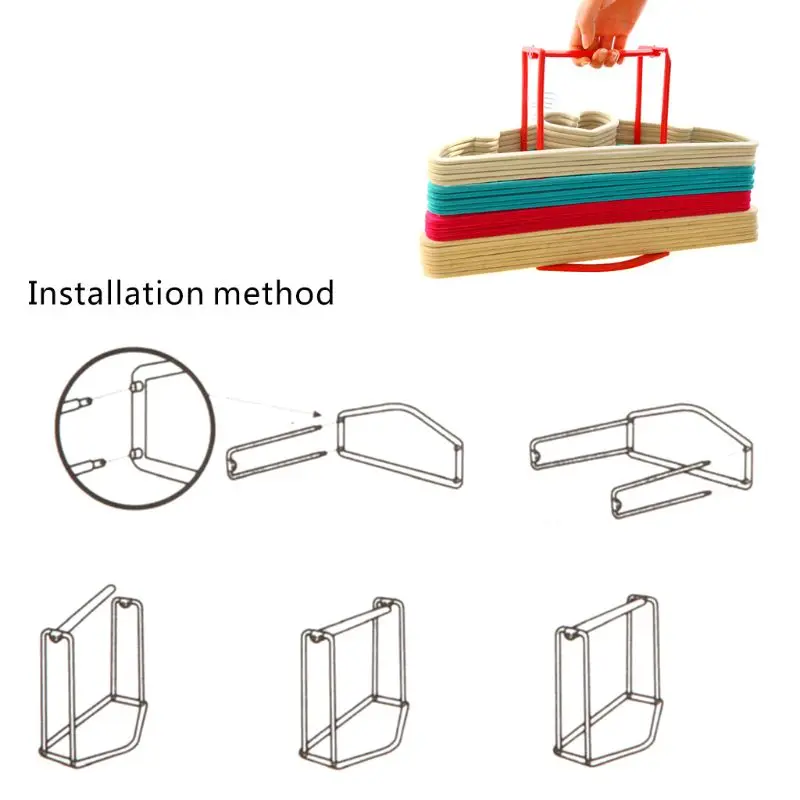 Installation method