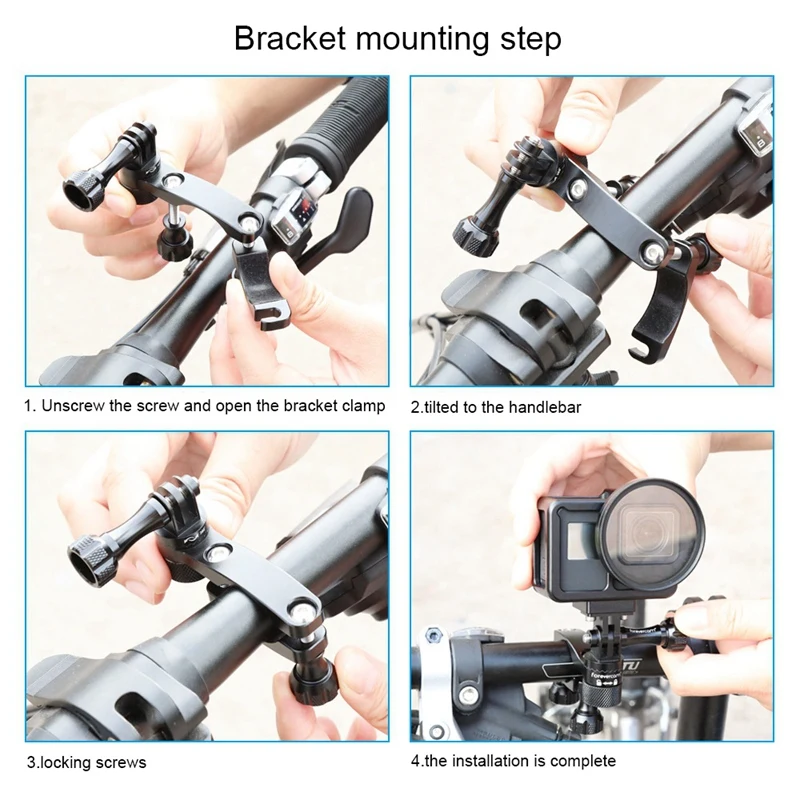 Bracket mounting step

1. Unscrew the screw and open the bracket clamp

2.tilted to the handlebar

3.locking screws

4.the installation is complete