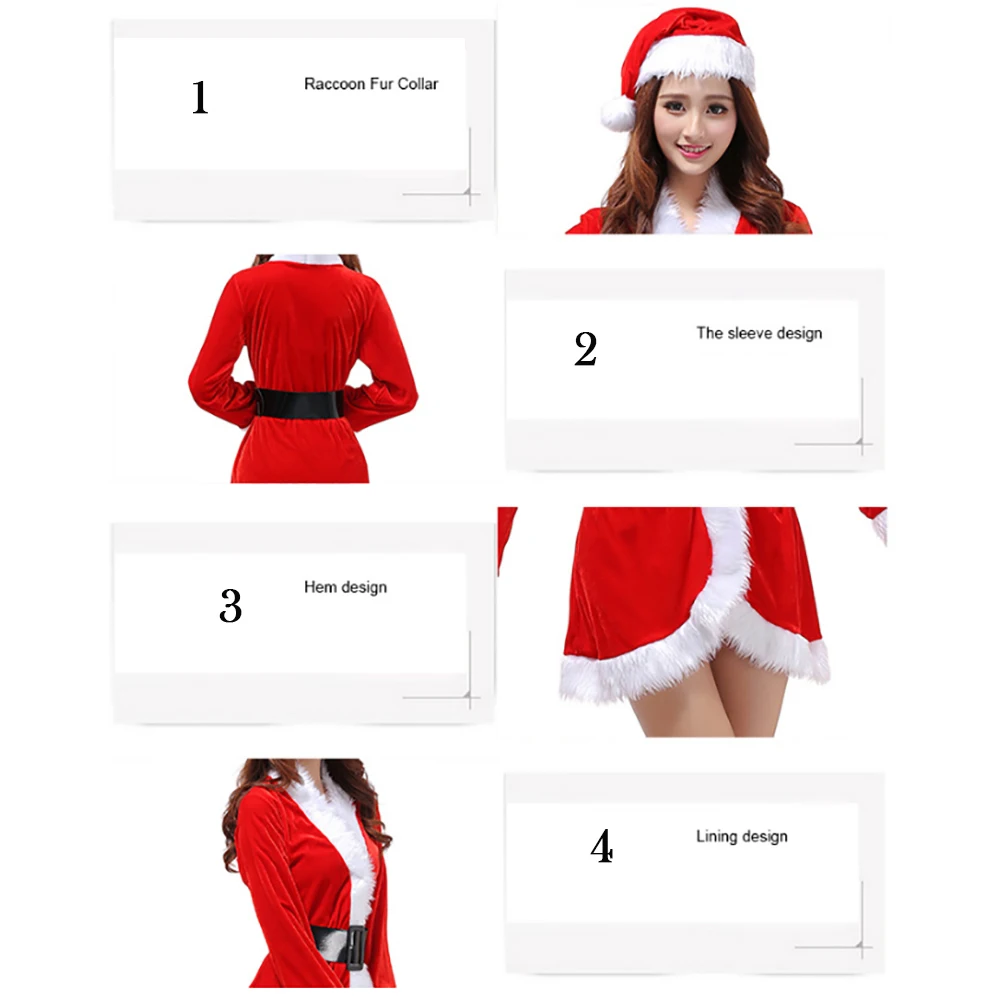 1 Raccoon Fur Collar

2 The sleeve design

3 Hem design

4 Lining design