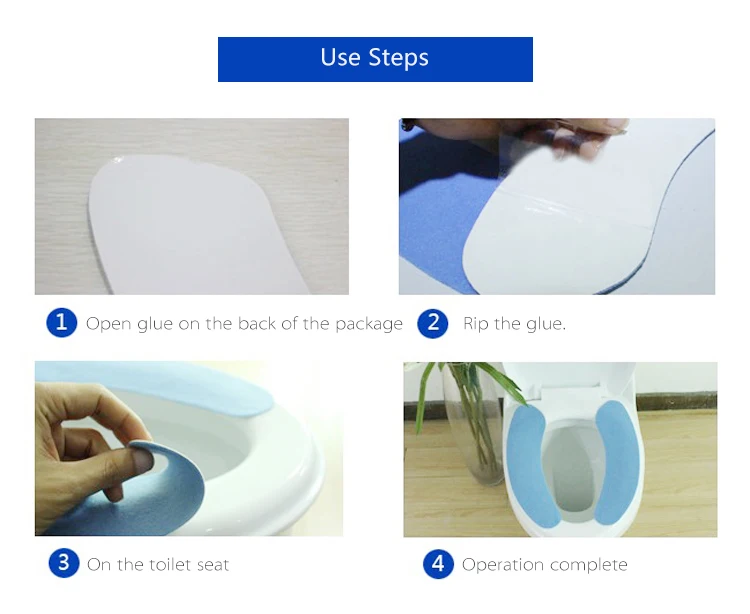 Use Steps

1 Open glue on the back of the package

2 Rip the glue.

3 On the toilet seat

4 Operation complete