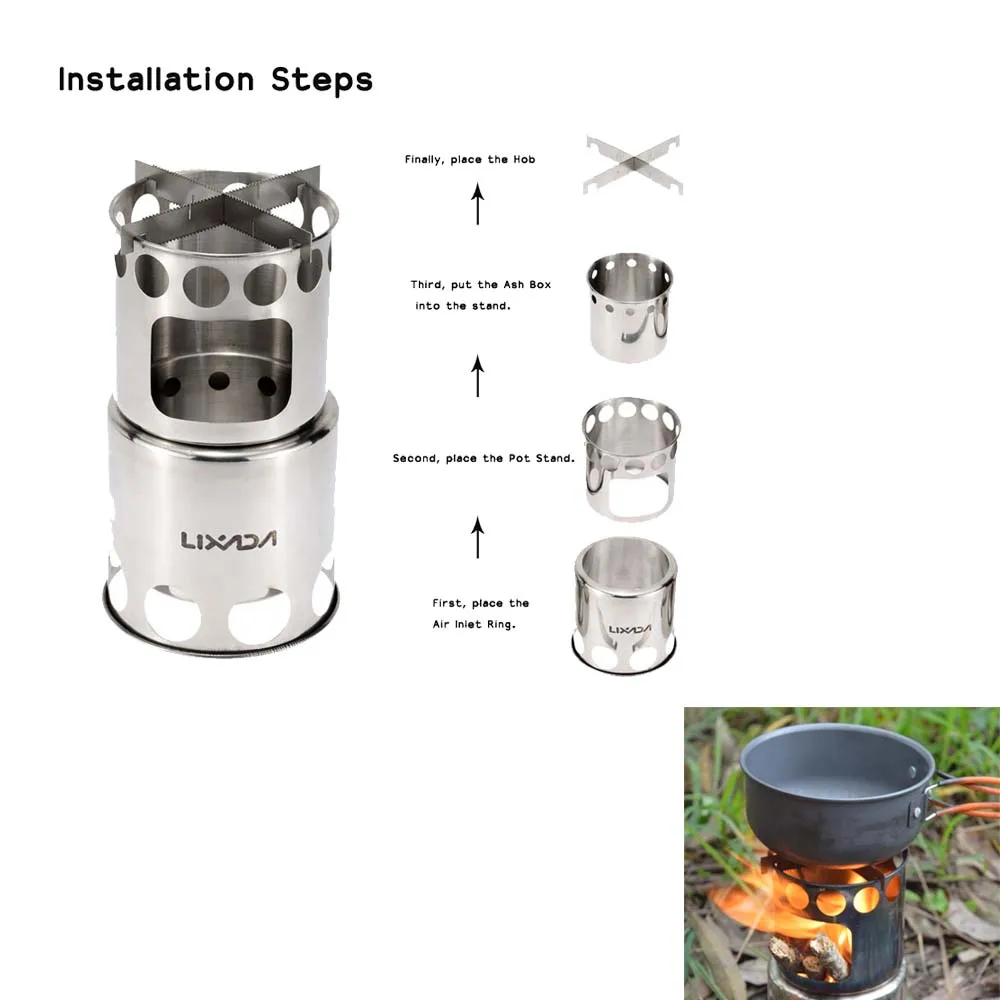 Installation Steps

LIXADA

Finally, place the Hob

Third, put the Ash Box into the stand.

Second, place the Pot Stand.

First, place the Air Inlet Ring.

LIXADA