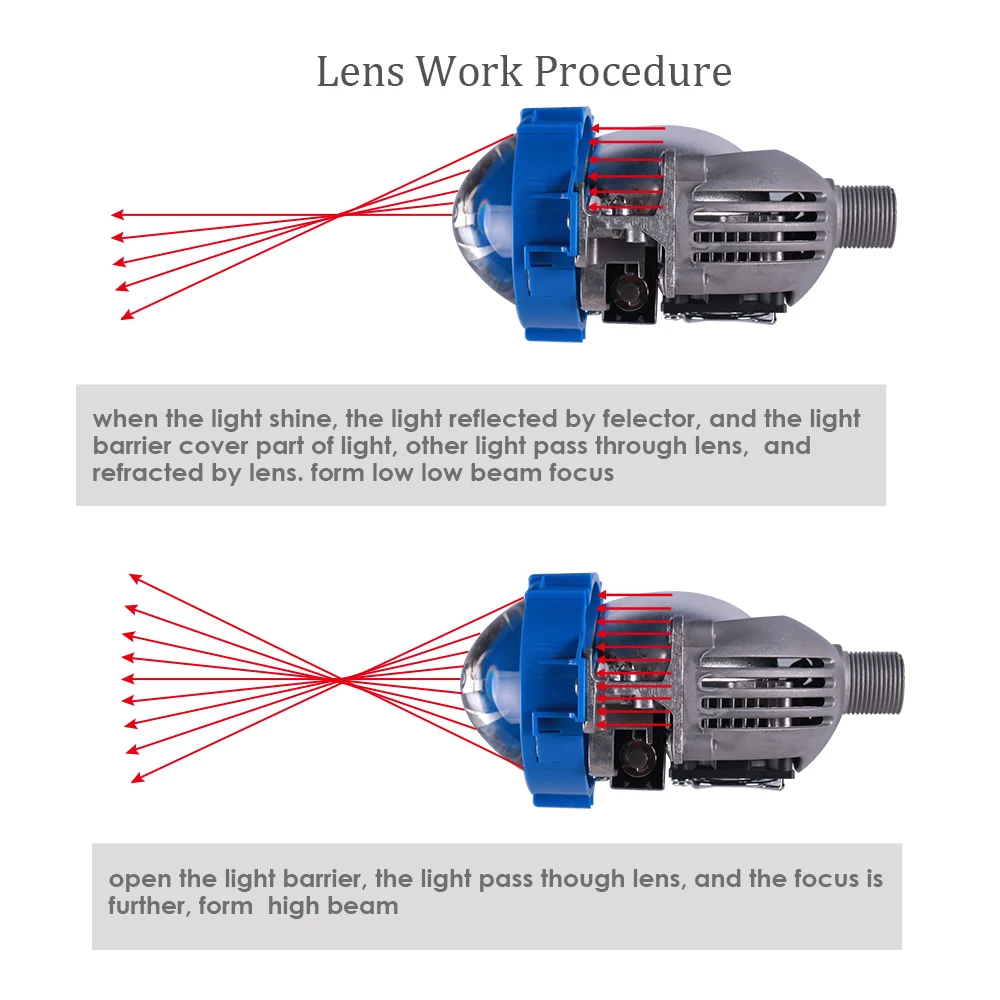 Lens Work Procedure

when the light shine, the light reflected by felector, and the light barrier cover part of light, other light pass through lens, and refracted by lens. form low low beam focus

open the light barrier, the light pass though lens, and the focus is further, form high beam