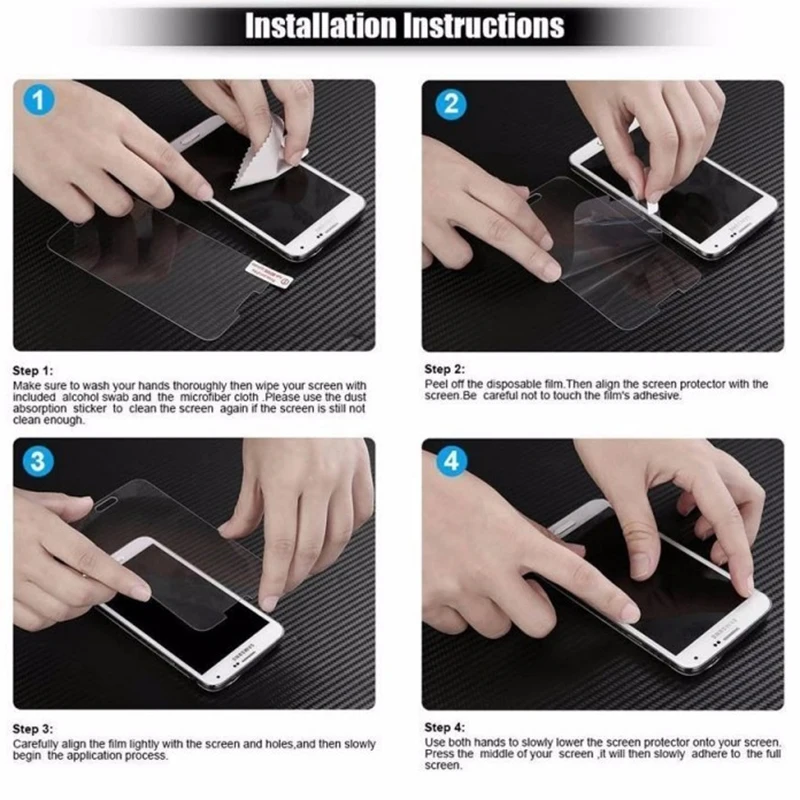 Installation Instructions

1

Step 1:
Make sure to wash your hands thoroughly then wipe your screen with included alcohol swab and the microfiber cloth .Please use the dust absorption sticker to clean the screen again if the screen is still not clean enough.

2

Step 2:
Peel off the disposable film.Then align the screen protector with the screen.Be careful not to touch the film's adhesive.

3

Step 3:
Carefully align the film lightly with the screen and holes,and then slowly begin the application process.

4

Step 4:
Use both hands to slowly lower the screen protector onto your screen. Press the middle of your screen ,it will then slowly adhere to the full screen.