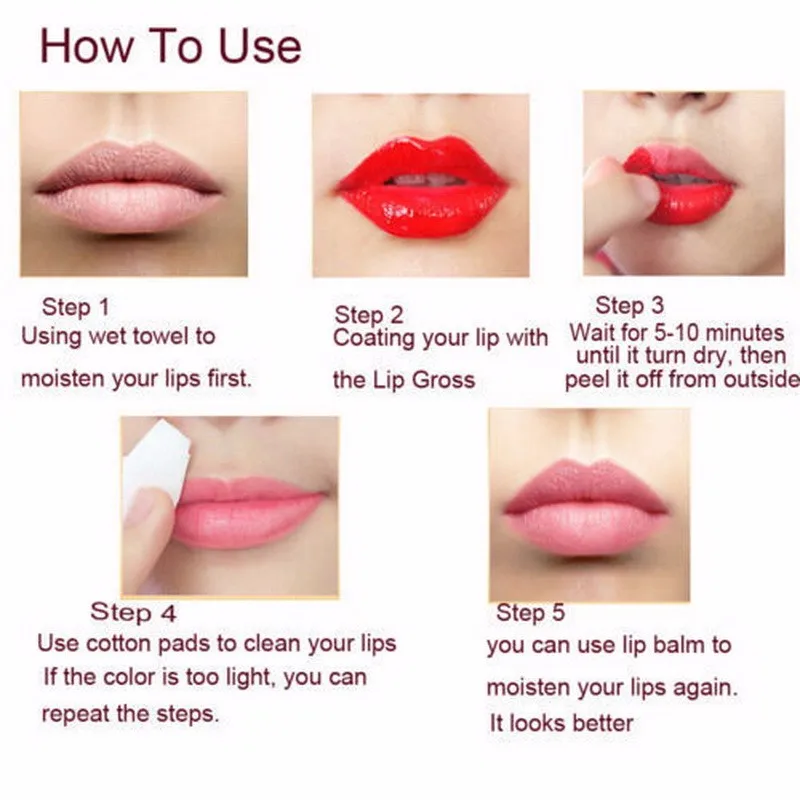 How To Use

Step 1
Using wet towel to moisten your lips first.

Step 2
Coating your lip with the Lip Gross

Step 3
Wait for 5-10 minutes until it turn dry, then peel it off from outside

Step 4
Use cotton pads to clean your lips
If the color is too light, you can repeat the steps.

Step 5
you can use lip balm to moisten your lips again.
It looks better