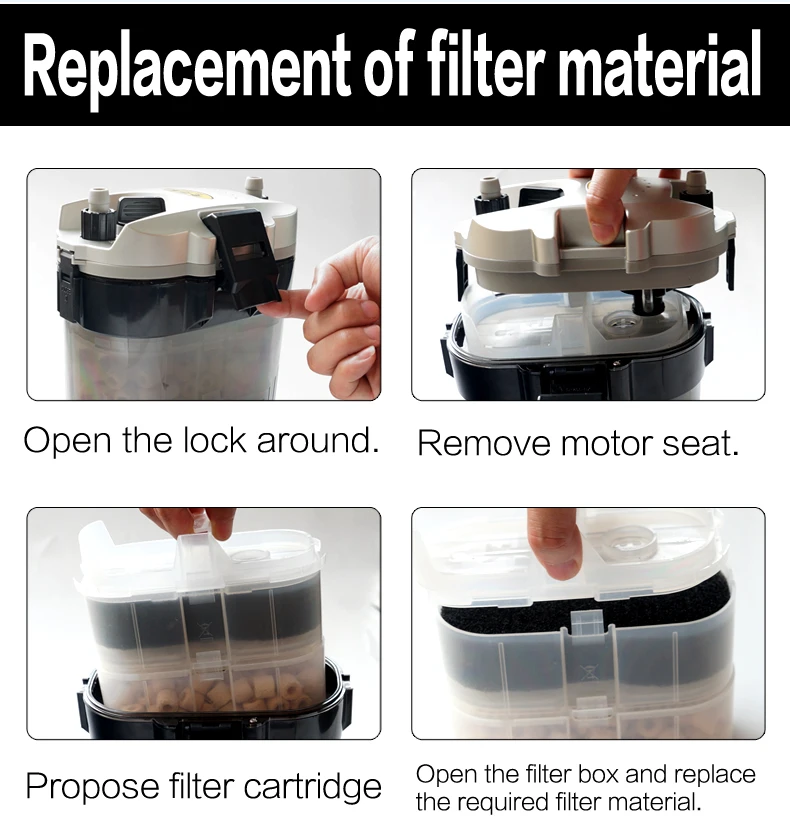 Replacement of filter material

Open the lock around.

Remove motor seat.

Propose filter cartridge

Open the filter box and replace the required filter material.