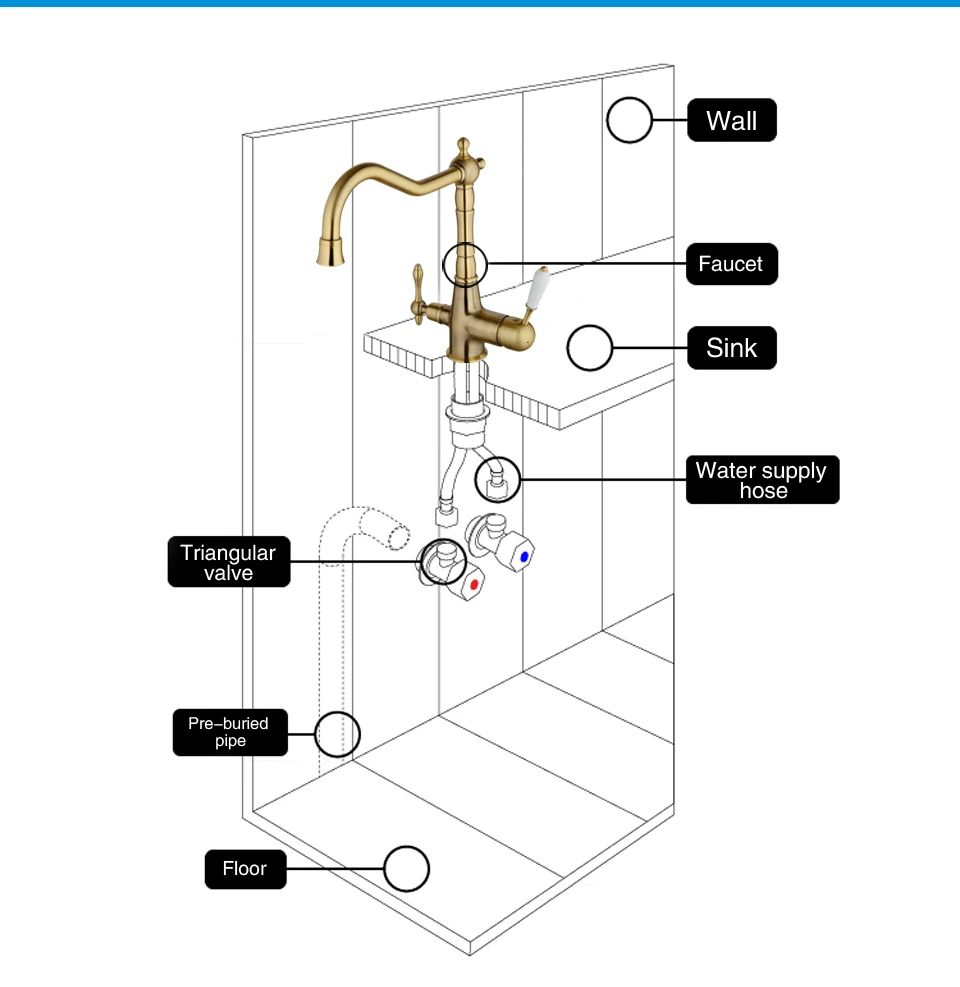 Wall

Faucet

Sink

Water supply hose

Triangular valve

Pre-buried pipe

Floor