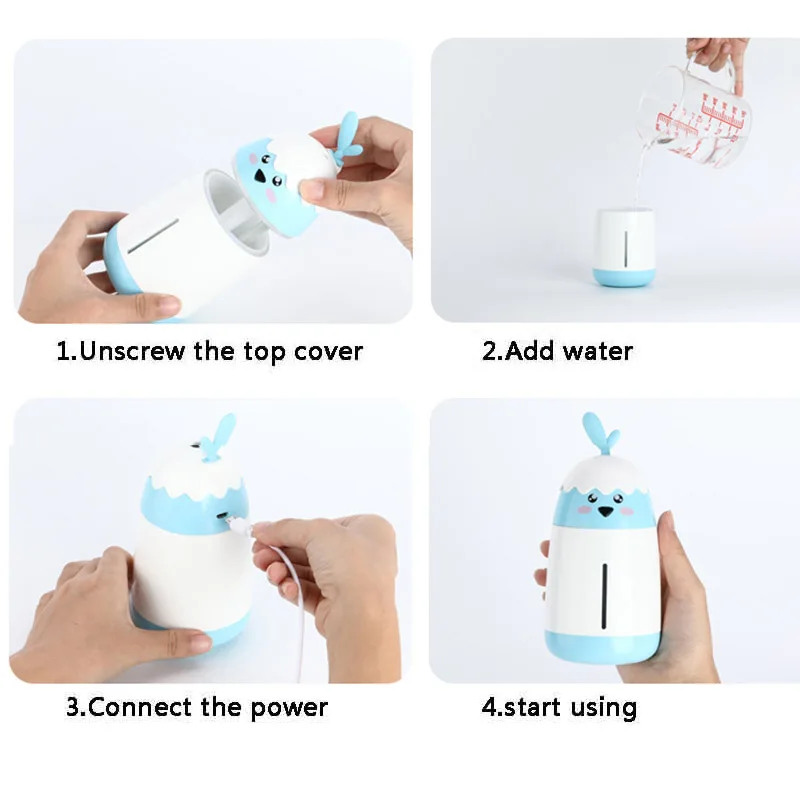 1.Unscrew the top cover

2.Add water

3.Connect the power

4.start using