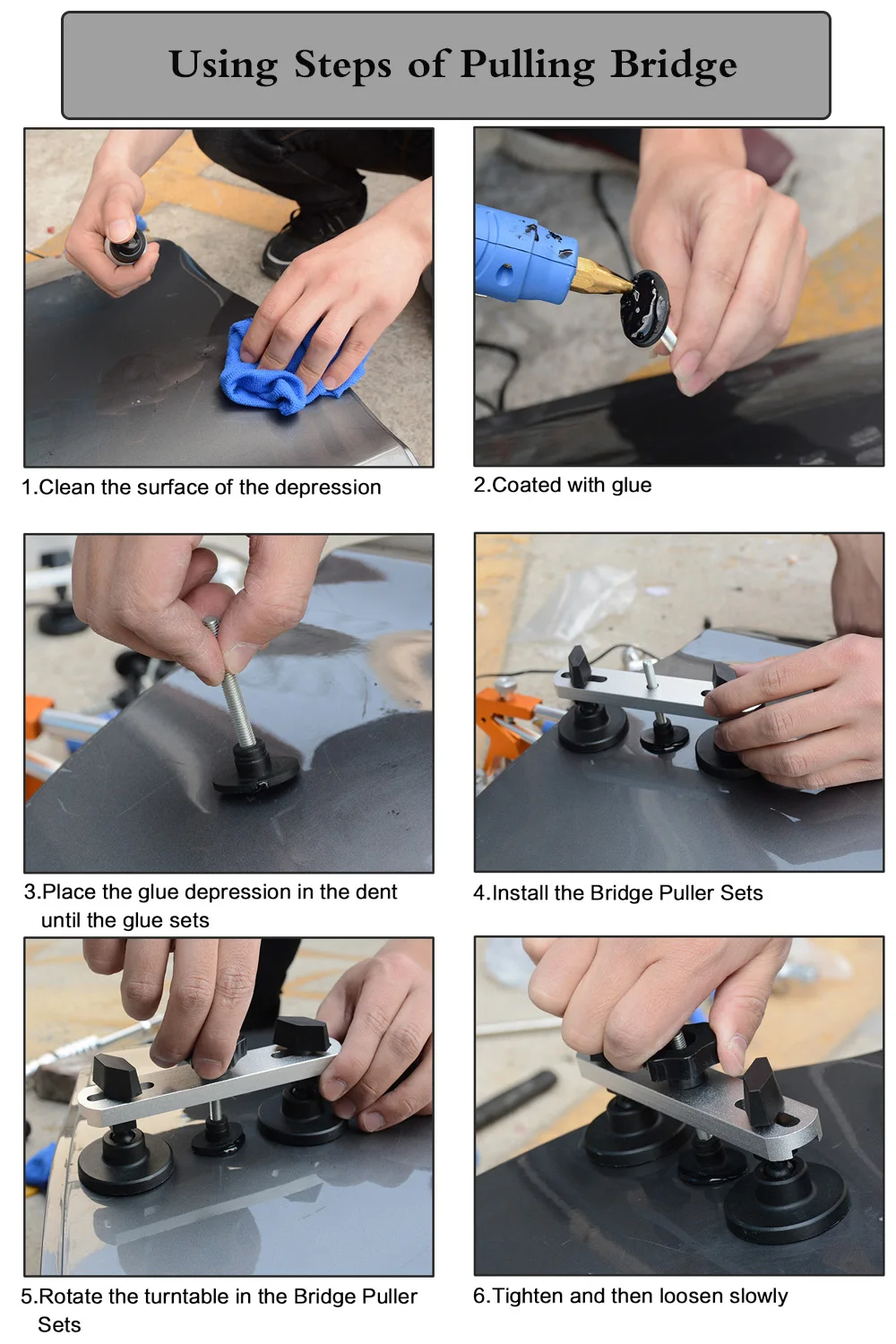 Using Steps of Pulling Bridge

1.Clean the surface of the depression

2.Coated with glue

3.Place the glue depression in the dent until the glue sets

4.Install the Bridge Puller Sets

5.Rotate the turntable in the Bridge Puller Sets

6.Tighten and then loosen slowly