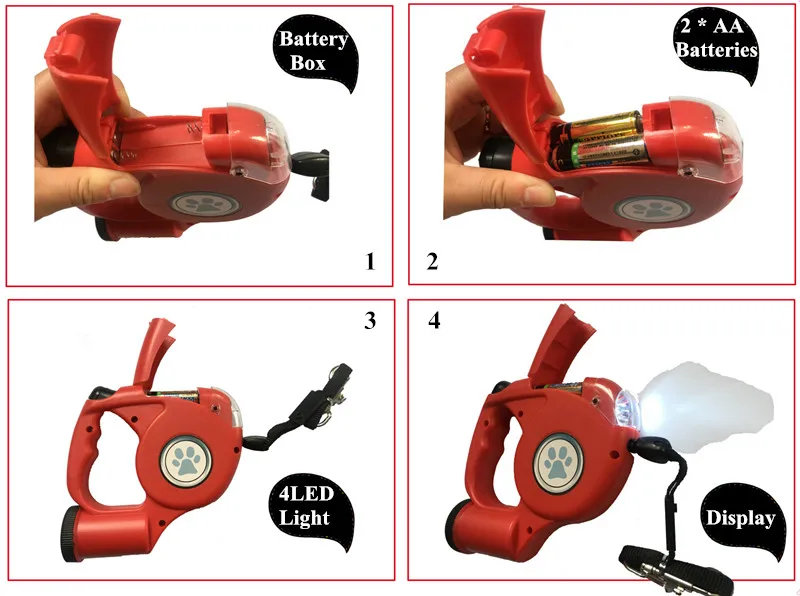 Battery Box

1

2 * AA Batteries

2

3

4LED Light

4

Display