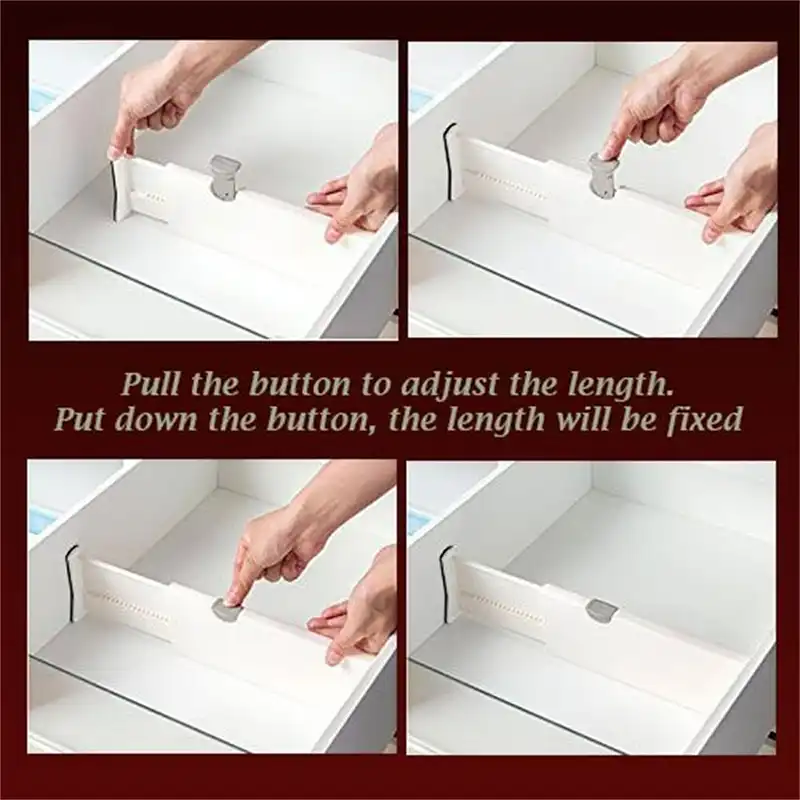 Pull the button to adjust the length.
Put down the button, the length will be fixed