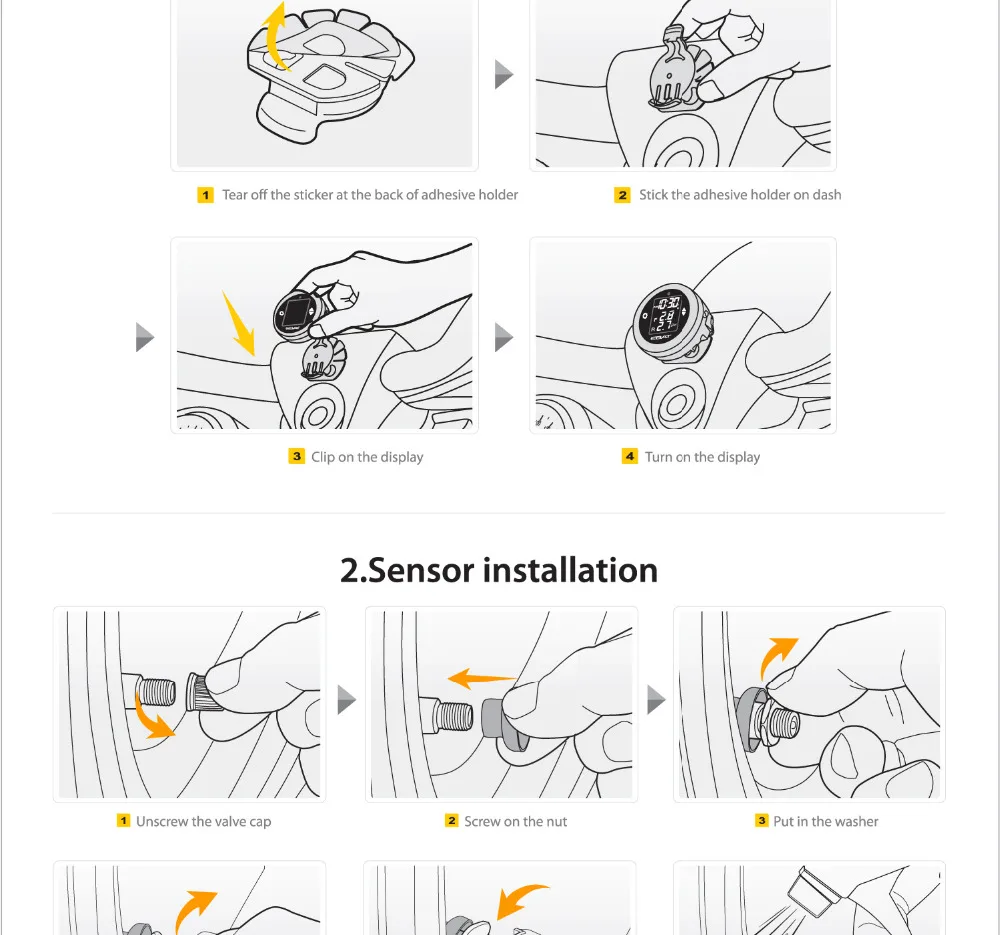 1 Tear off the sticker at the back of adhesive holder

2 Stick the adhesive holder on dash

3 Clip on the display

4 Turn on the display

2.Sensor installation

1 Unscrew the valve cap

2 Screw on the nut

3 Put in the washer