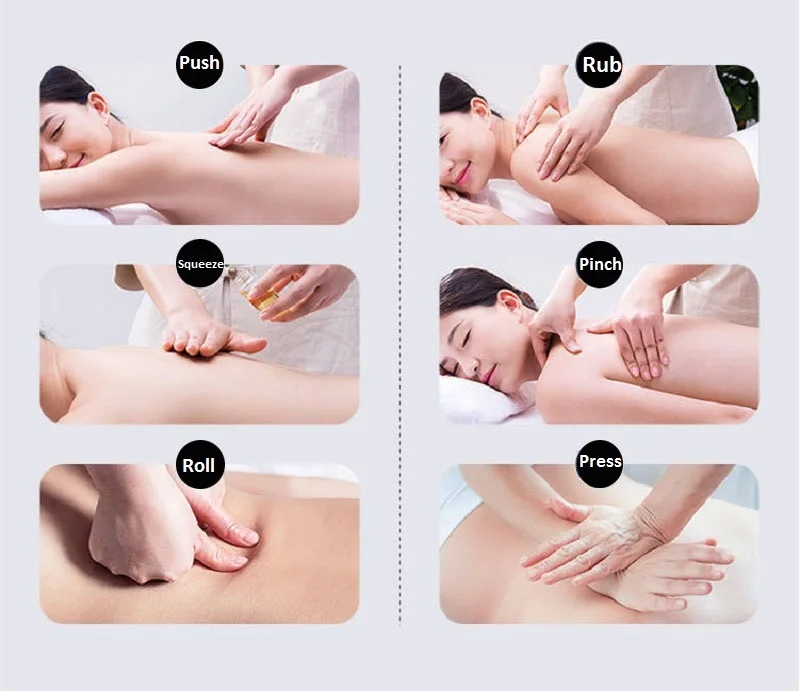 Push

Squeeze

Roll

Rub

Pinch

Press