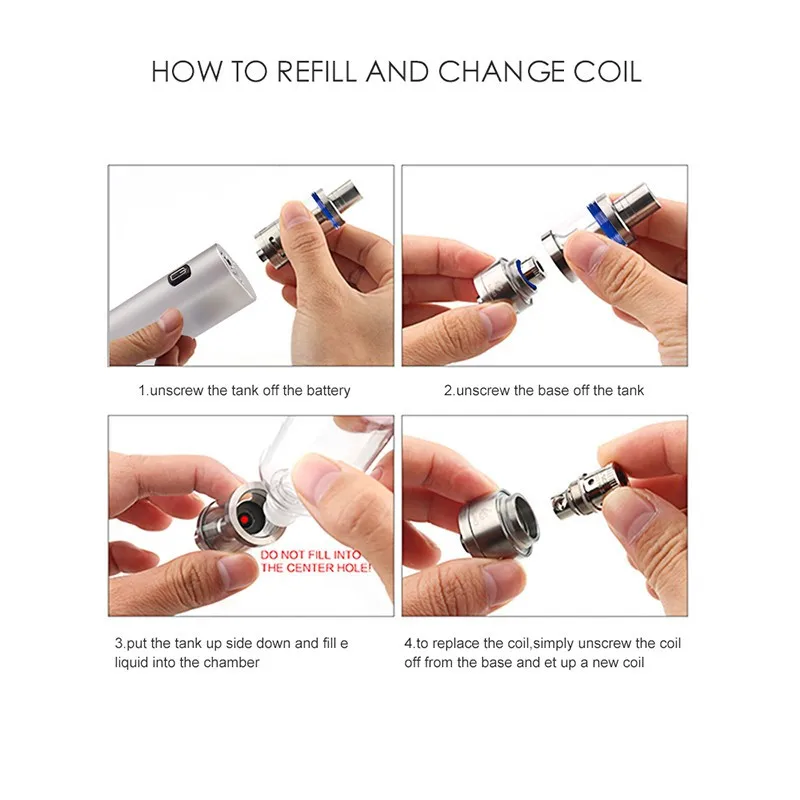 HOW TO REFILL AND CHANGE COIL

1.unscrew the tank off the battery

2.unscrew the base off the tank

DO NOT FILL INTO THE CENTER HOLE!

3.put the tank up side down and fill e liquid into the chamber

4.to replace the coil,simply unscrew the coil off from the base and et up a new coil