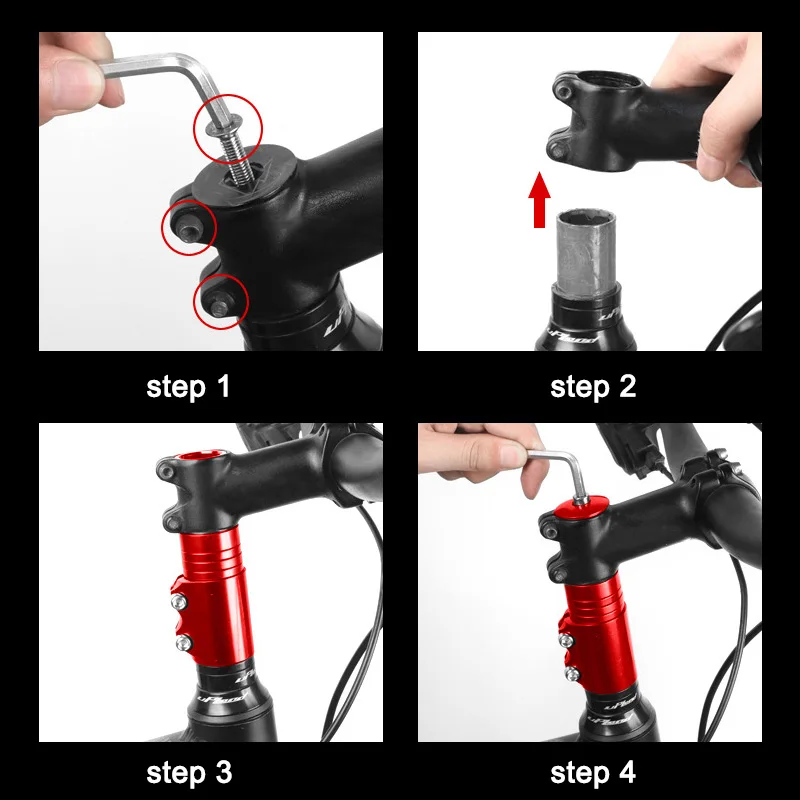 step 1

step 2

step 3

step 4