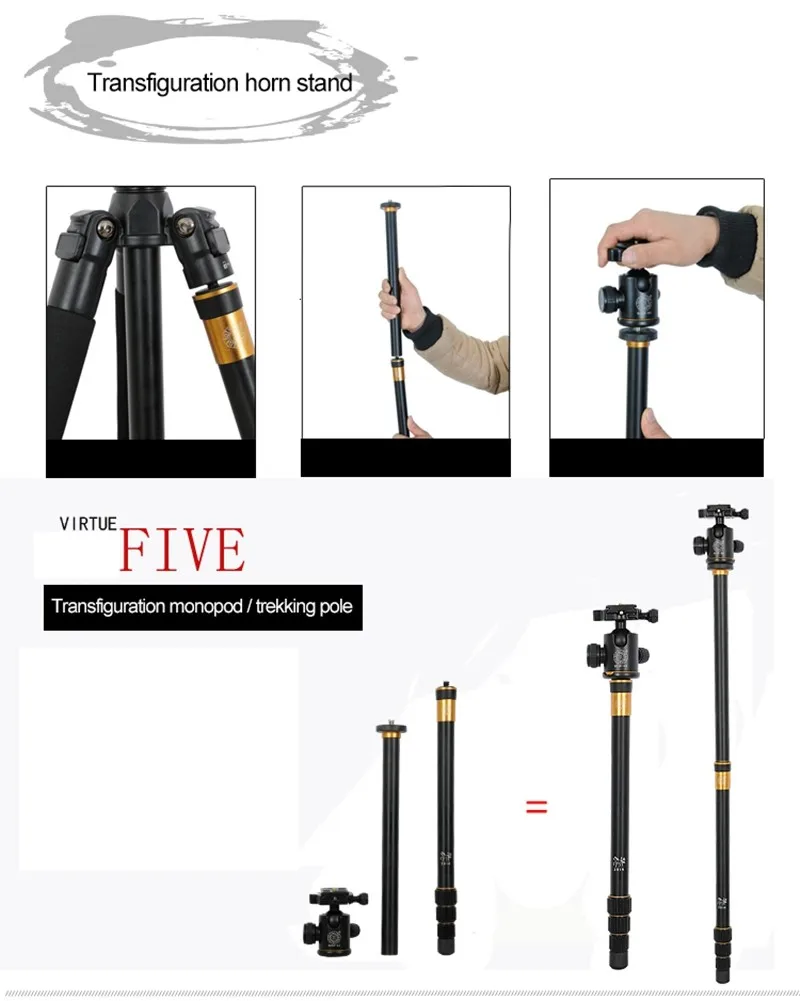 Transfiguration horn stand

VIRTUE FIVE

Transfiguration monopod / trekking pole

=