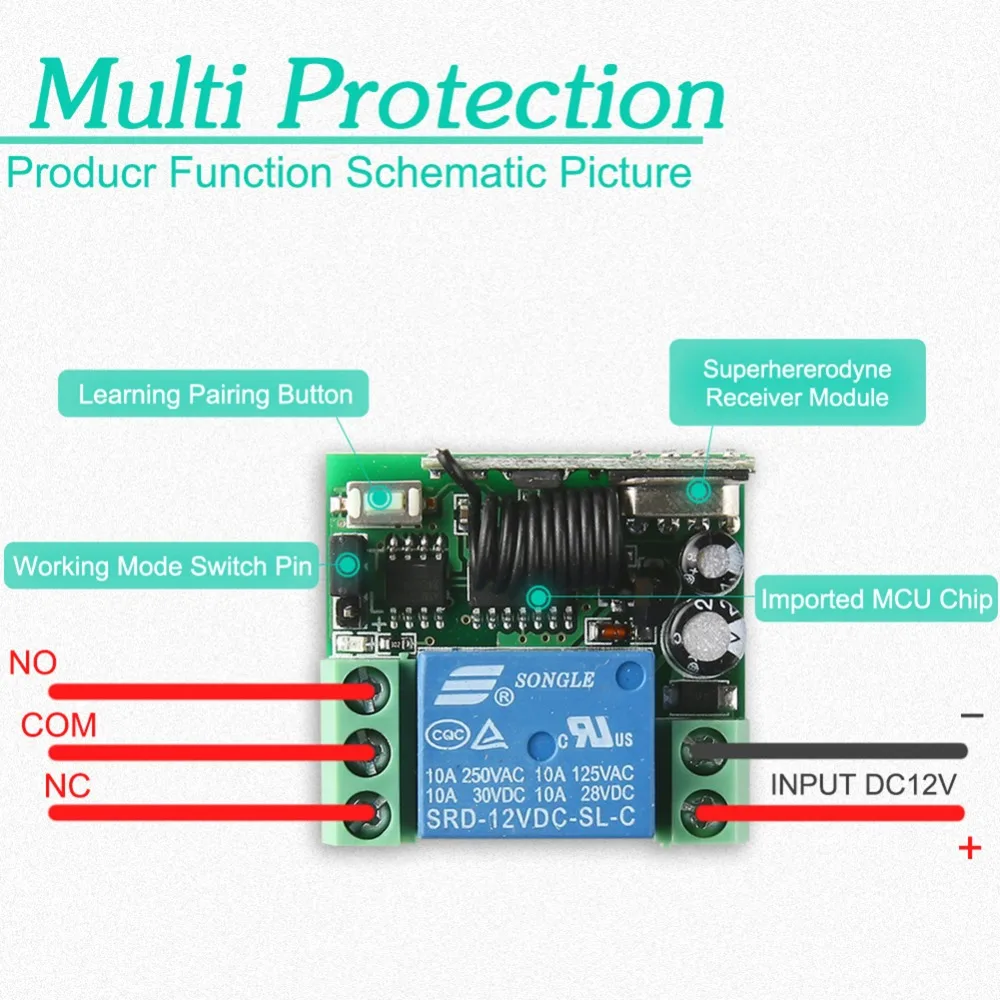 Multi Protection

Producr Function Schematic Picture

Learning Pairing Button

Superhererodyne Receiver Module

Working Mode Switch Pin

Imported MCU Chip

NO

COM

NC

SONGLE

CQC

c US

10A 250VAC 10A 125VAC
10A 30VDC 10A 28VDC
SRD-12VDC-SL-C

−

INPUT DC12V

+