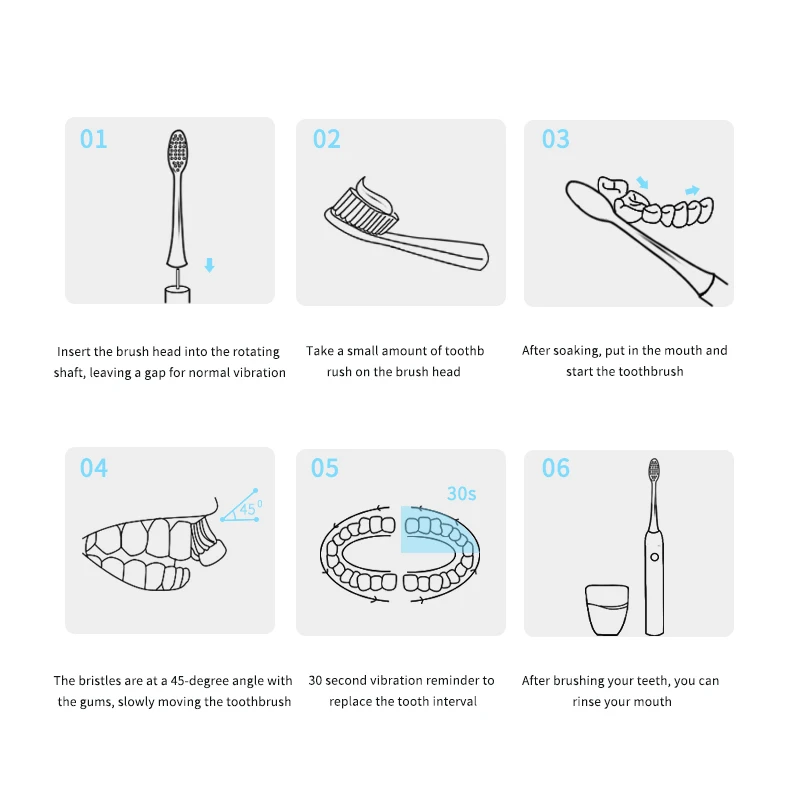 01

Insert the brush head into the rotating shaft, leaving a gap for normal vibration

02

Take a small amount of toothb rush on the brush head

03

After soaking, put in the mouth and start the toothbrush

04

$45^0$

The bristles are at a 45-degree angle with the gums, slowly moving the toothbrush

05

30s

30 second vibration reminder to replace the tooth interval

06

After brushing your teeth, you can rinse your mouth