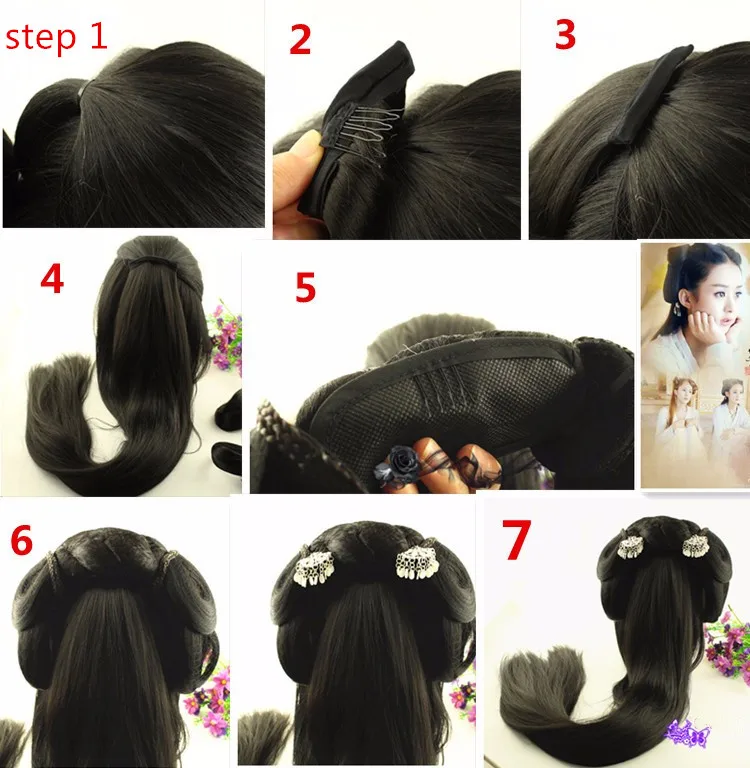 step 1

2

3

4

5

6

7