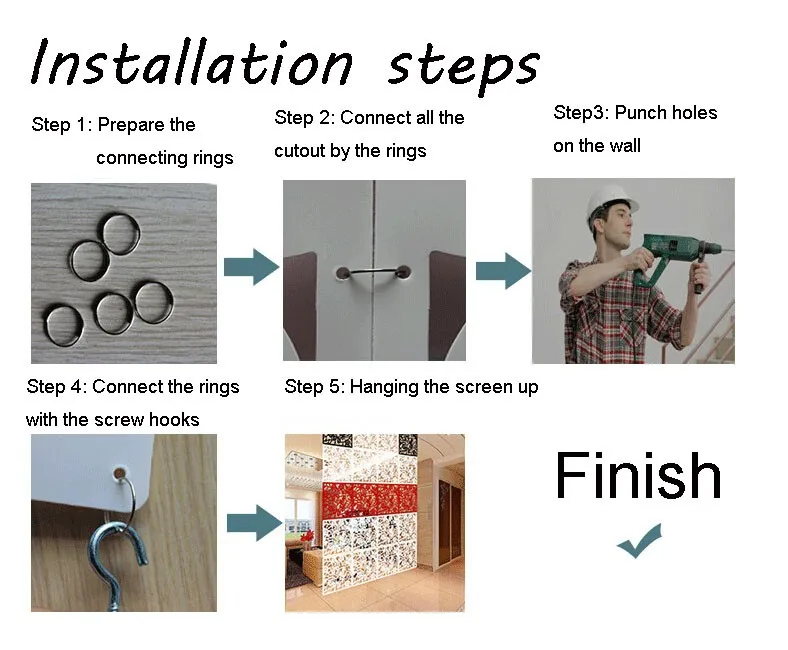 Installation steps

Step 1: Prepare the connecting rings

Step 2: Connect all the cutout by the rings

Step3: Punch holes on the wall

Step 4: Connect the rings with the screw hooks

Step 5: Hanging the screen up

Finish