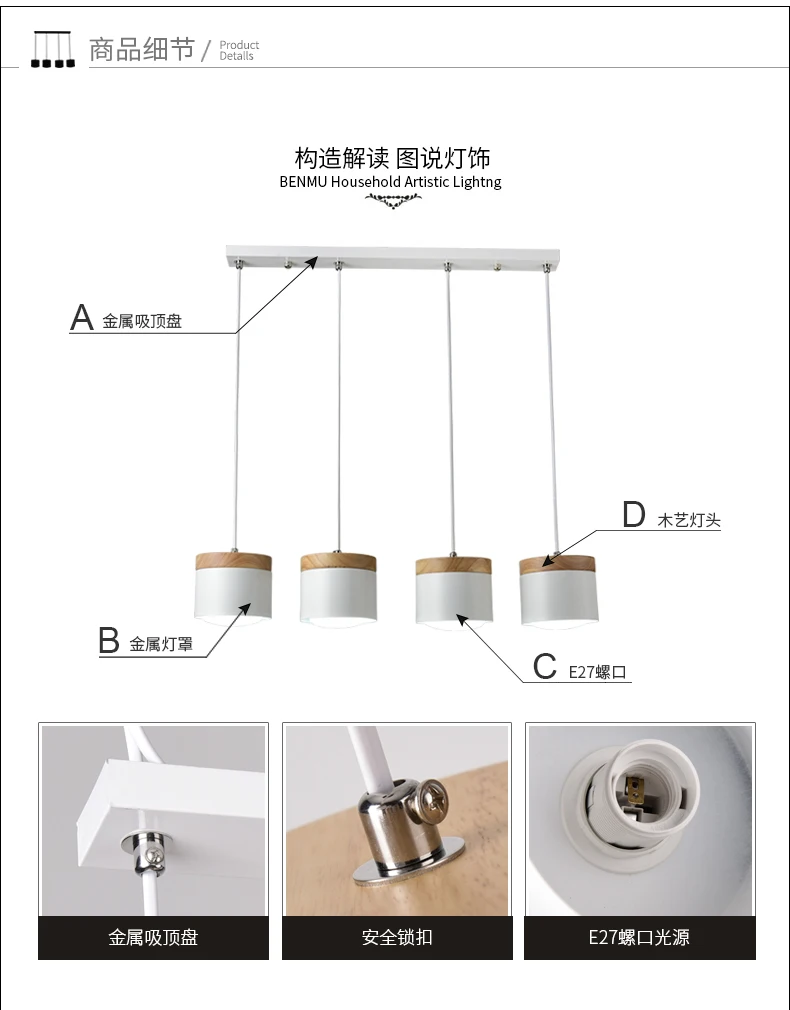 商品细节 / Product Details

构造解读 图说灯饰
BENMU Household Artistic Lightng

A 金属吸顶盘

D 木艺灯头

B 金属灯罩

C E27螺口

金属吸顶盘

安全锁扣

E27螺口光源