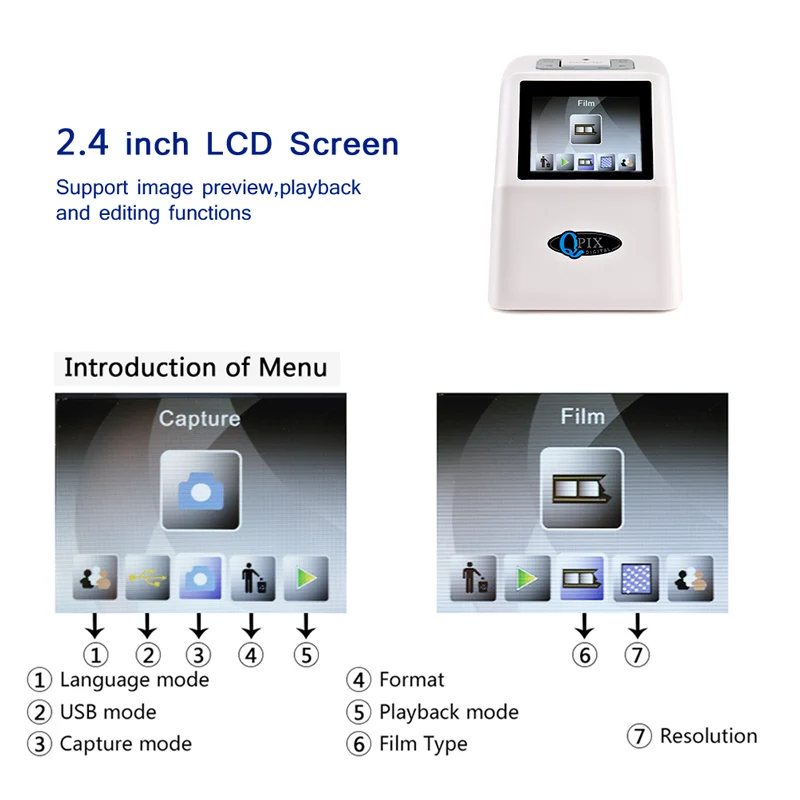 2.4 inch LCD Screen

Support image preview,playback and editing functions

Film

QPIX DIGITAL

Introduction of Menu

Capture

①　②　③　④　⑤

Film

⑥　⑦

① Language mode
② USB mode
③ Capture mode

④ Format
⑤ Playback mode
⑥ Film Type

⑦ Resolution