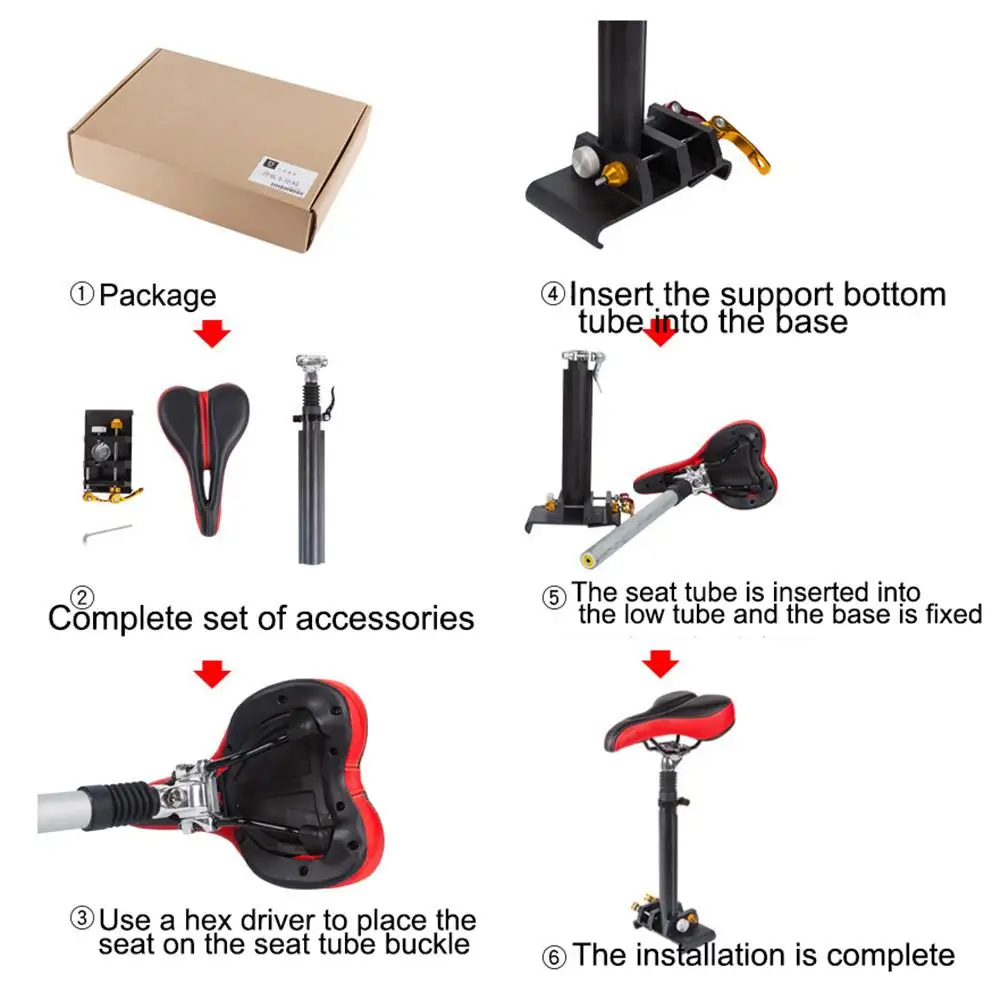 ① Package

② Complete set of accessories

③ Use a hex driver to place the seat on the seat tube buckle

④ Insert the support bottom tube into the base

⑤ The seat tube is inserted into the low tube and the base is fixed

⑥ The installation is complete