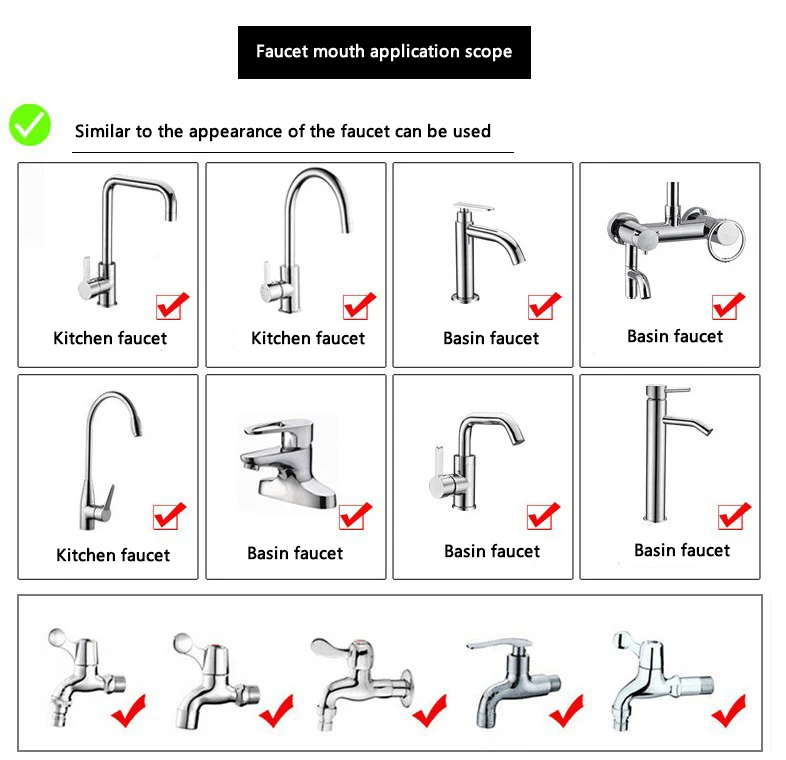 Faucet mouth application scope

Similar to the appearance of the faucet can be used

Kitchen faucet

Kitchen faucet

Basin faucet

Basin faucet

Kitchen faucet

Basin faucet

Basin faucet

Basin faucet