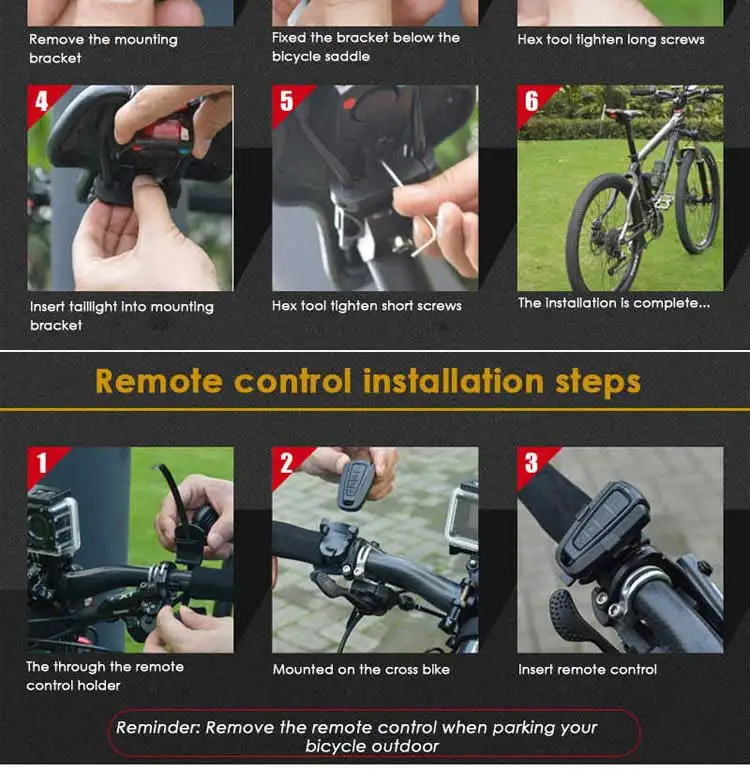 Remove the mounting bracket

Fixed the bracket below the bicycle saddle

Hex tool tighten long screws

4

Insert taillight into mounting bracket

5

Hex tool tighten short screws

6

The installation is complete...

Remote control installation steps

1

The through the remote control holder

2

Mounted on the cross bike

3

Insert remote control

Reminder: Remove the remote control when parking your bicycle outdoor