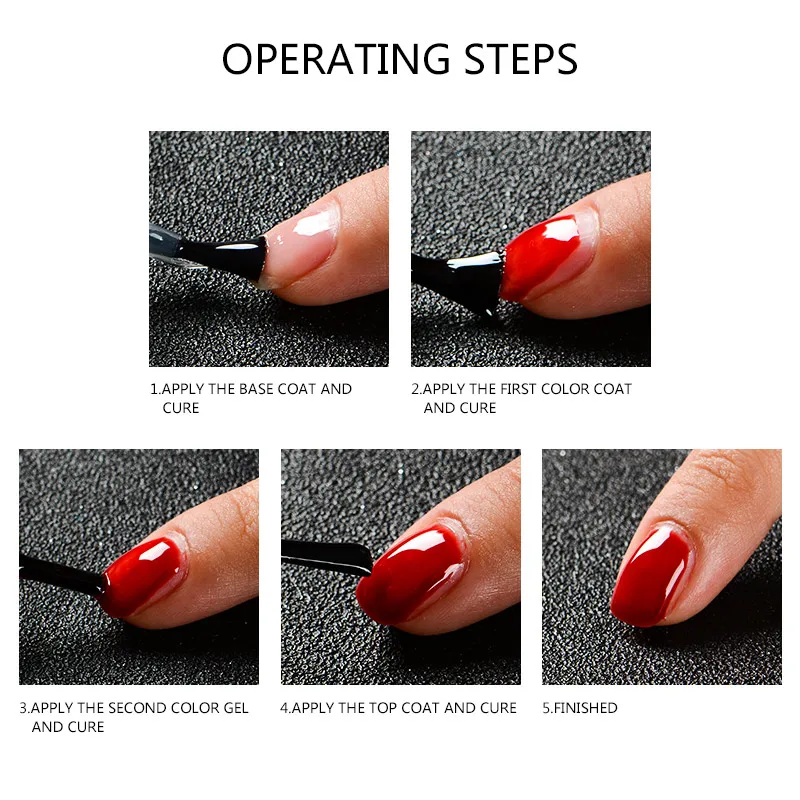 OPERATING STEPS

1.APPLY THE BASE COAT AND CURE

2.APPLY THE FIRST COLOR COAT AND CURE

3.APPLY THE SECOND COLOR GEL AND CURE

4.APPLY THE TOP COAT AND CURE

5.FINISHED