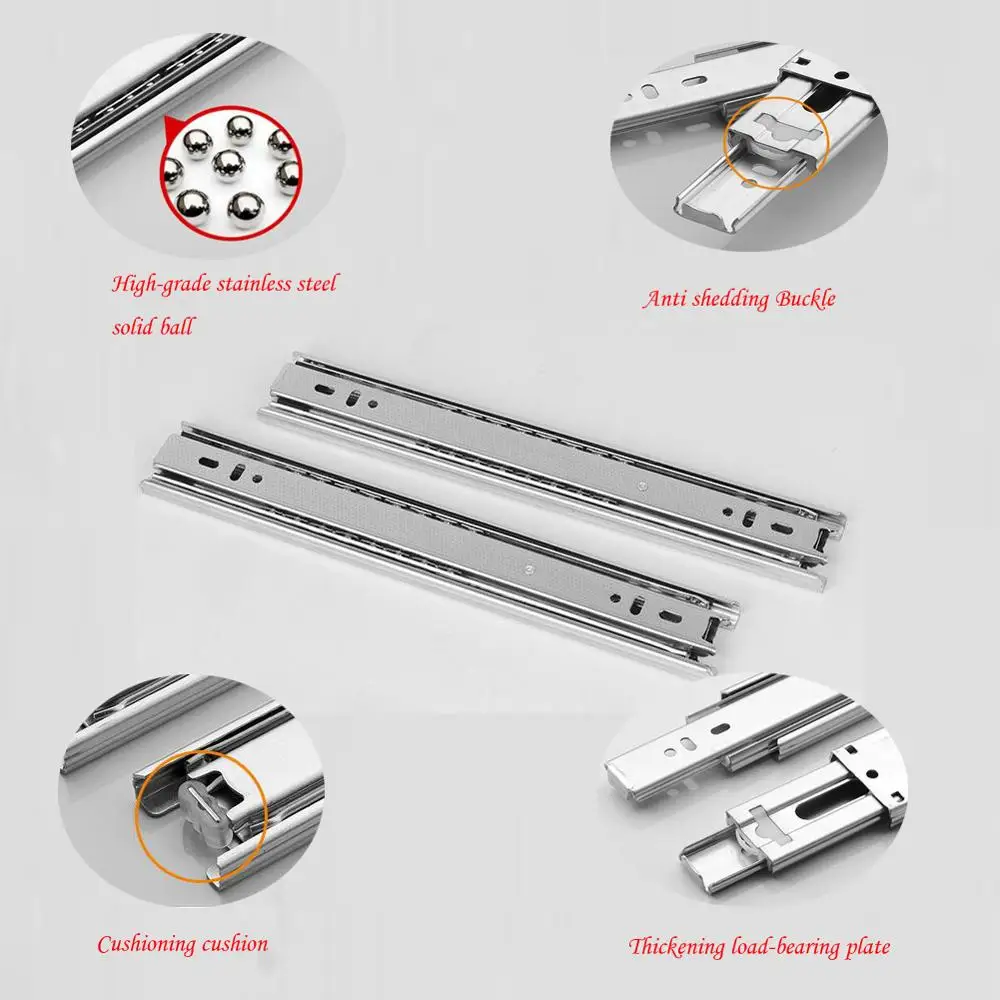 High-grade stainless steel solid ball

Anti shedding Buckle

Cushioning cushion

Thickening load-bearing plate