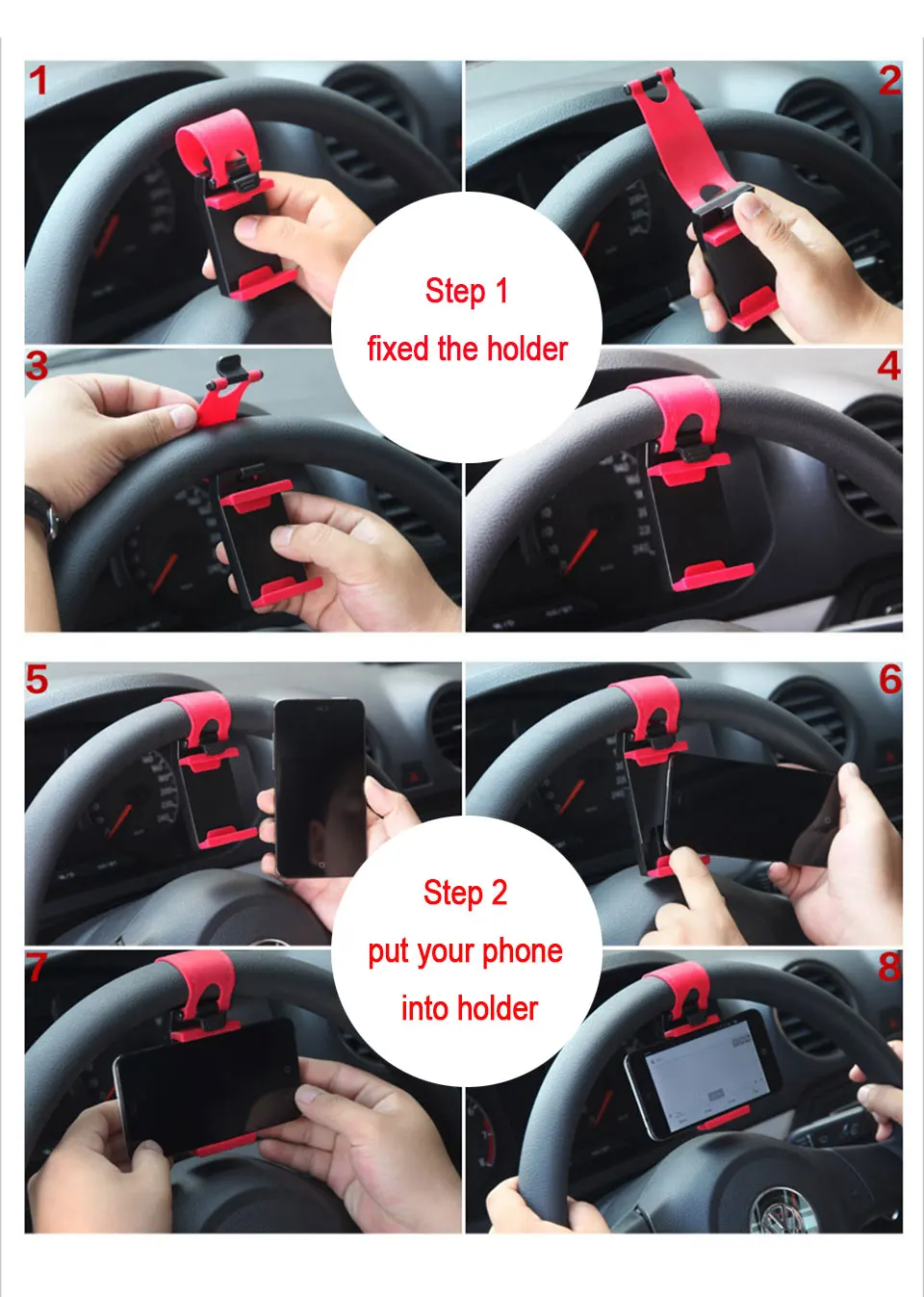 1

2

Step 1

fixed the holder

3

4

5

6

Step 2

put your phone

into holder

7

8