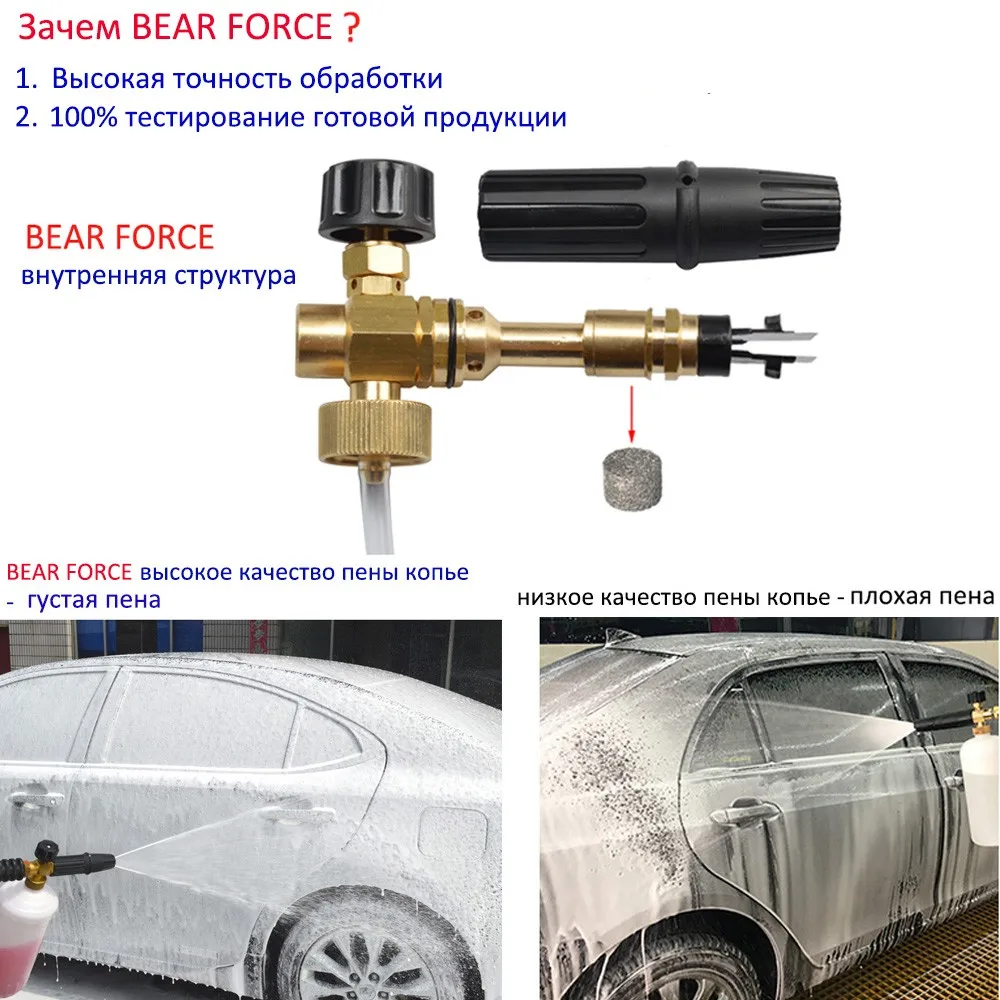 Зачем BEAR FORCE ?
1. Высокая точность обработки
2. 100% тестирование готовой продукции

BEAR FORCE
внутренняя структура

BEAR FORCE высокое качество пены копье - густая пена

низкое качество пены копье - плохая пена