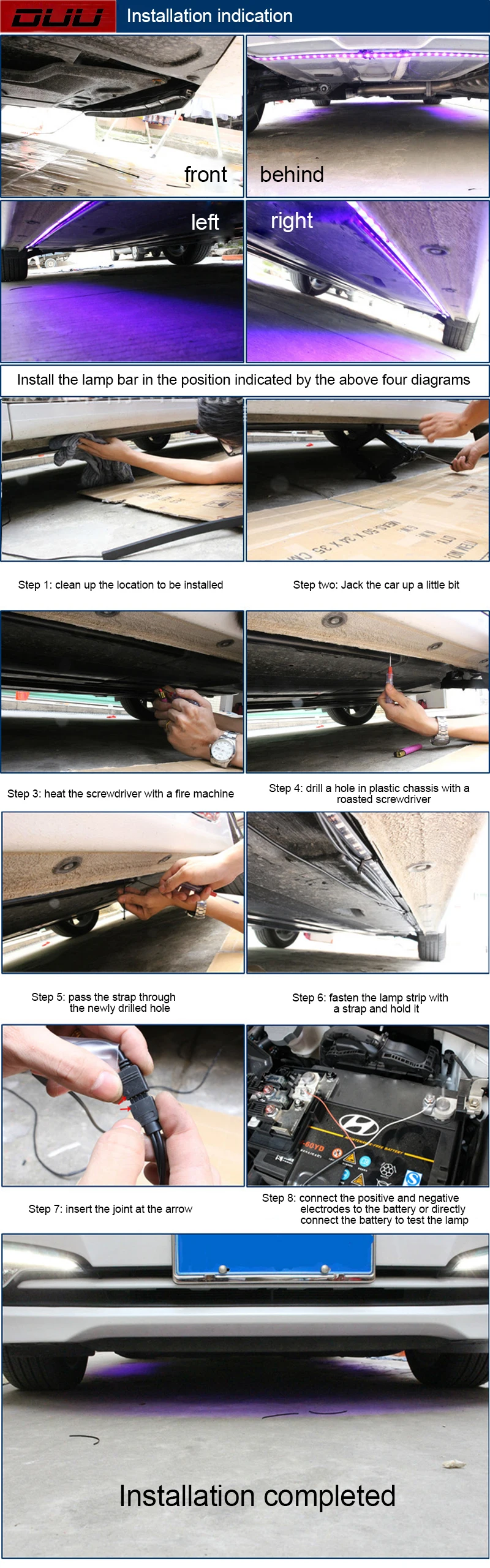 OUU Installation indication

front

behind

left

right

Install the lamp bar in the position indicated by the above four diagrams

Step 1: clean up the location to be installed

Step two: Jack the car up a little bit

Step 3: heat the screwdriver with a fire machine

Step 4: drill a hole in plastic chassis with a roasted screwdriver

Step 5: pass the strap through the newly drilled hole

Step 6: fasten the lamp strip with a strap and hold it

Step 7: insert the joint at the arrow

Step 8: connect the positive and negative electrodes to the battery or directly connect the battery to test the lamp

Installation completed