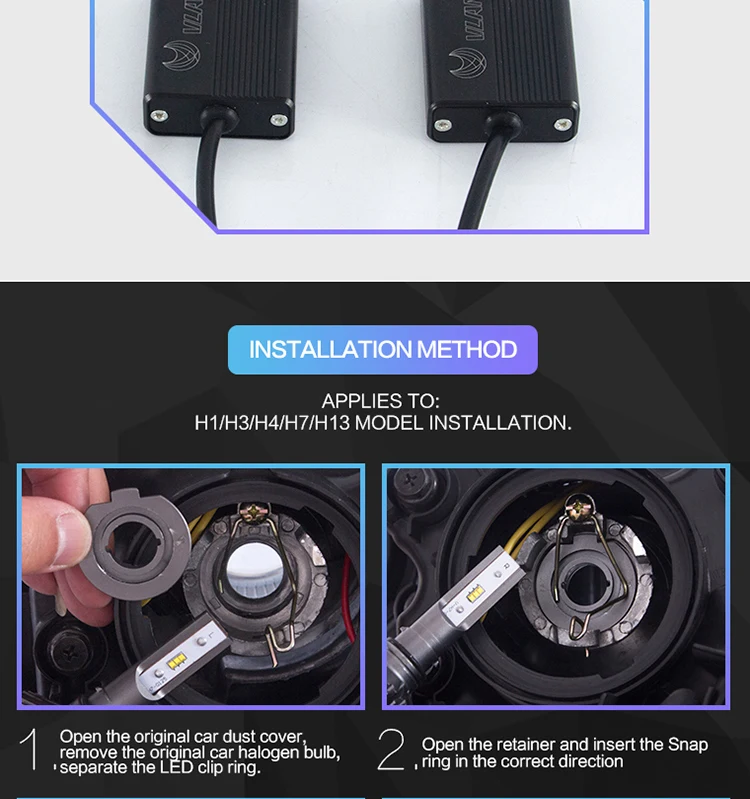 INSTALLATION METHOD

APPLIES TO:
H1/H3/H4/H7/H13 MODEL INSTALLATION.

1 Open the original car dust cover, remove the original car halogen bulb, separate the LED clip ring.

2 Open the retainer and insert the Snap ring in the correct direction