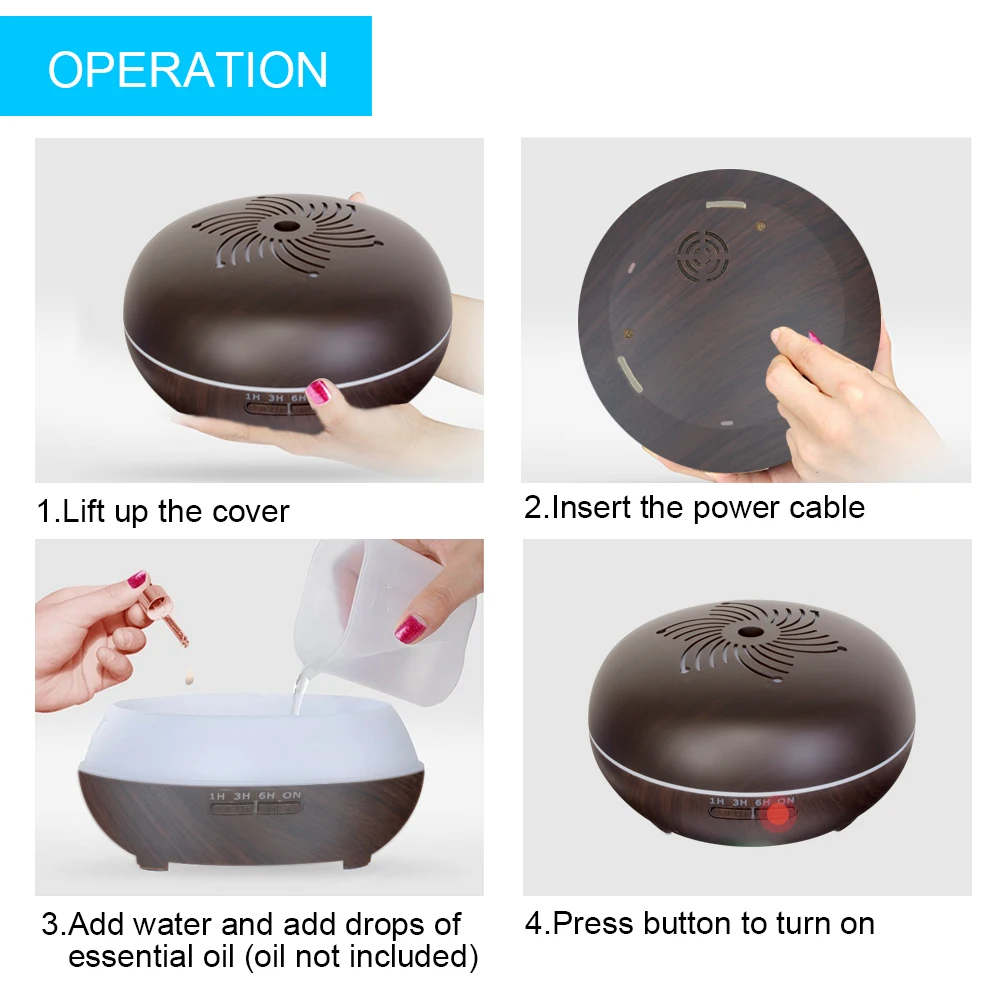 OPERATION

1H 3H 6H

1.Lift up the cover

2.Insert the power cable

1H 3H 6H ON

3.Add water and add drops of essential oil (oil not included)

1H 3H 6H ON

4.Press button to turn on