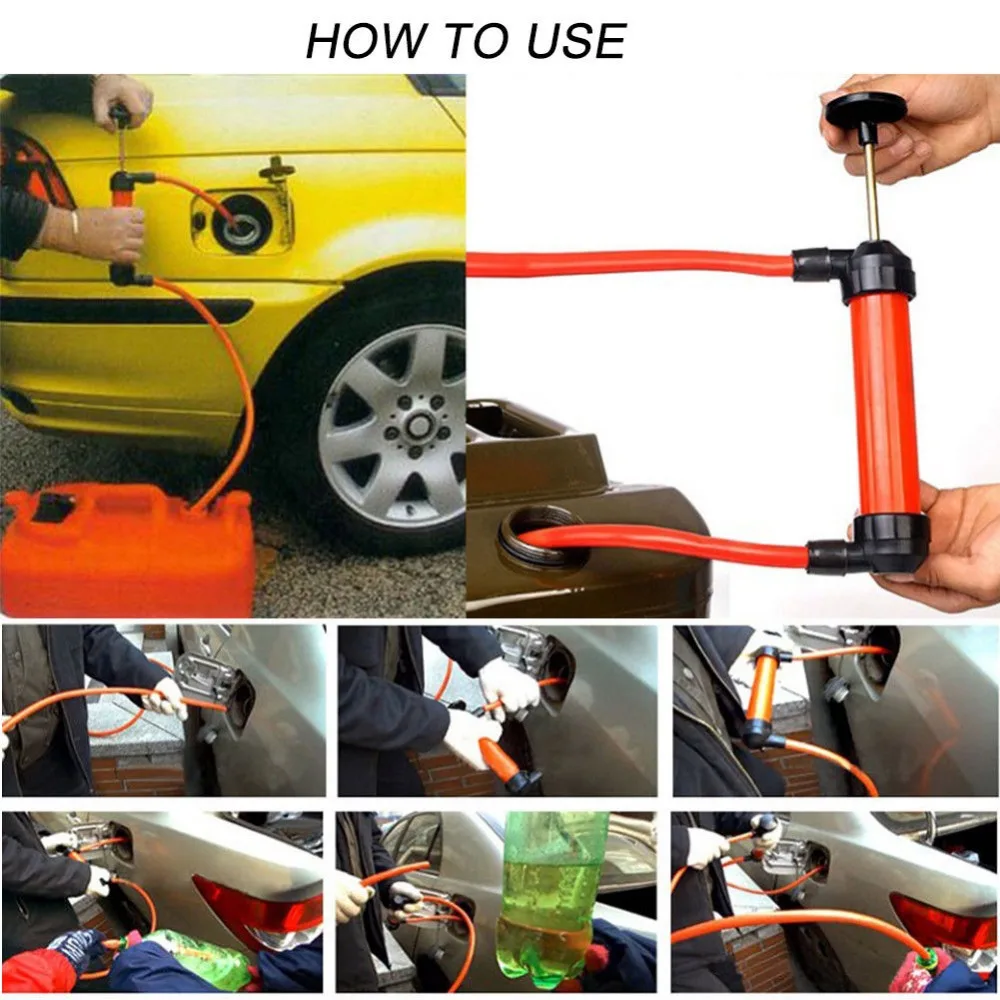 HOW TO USE