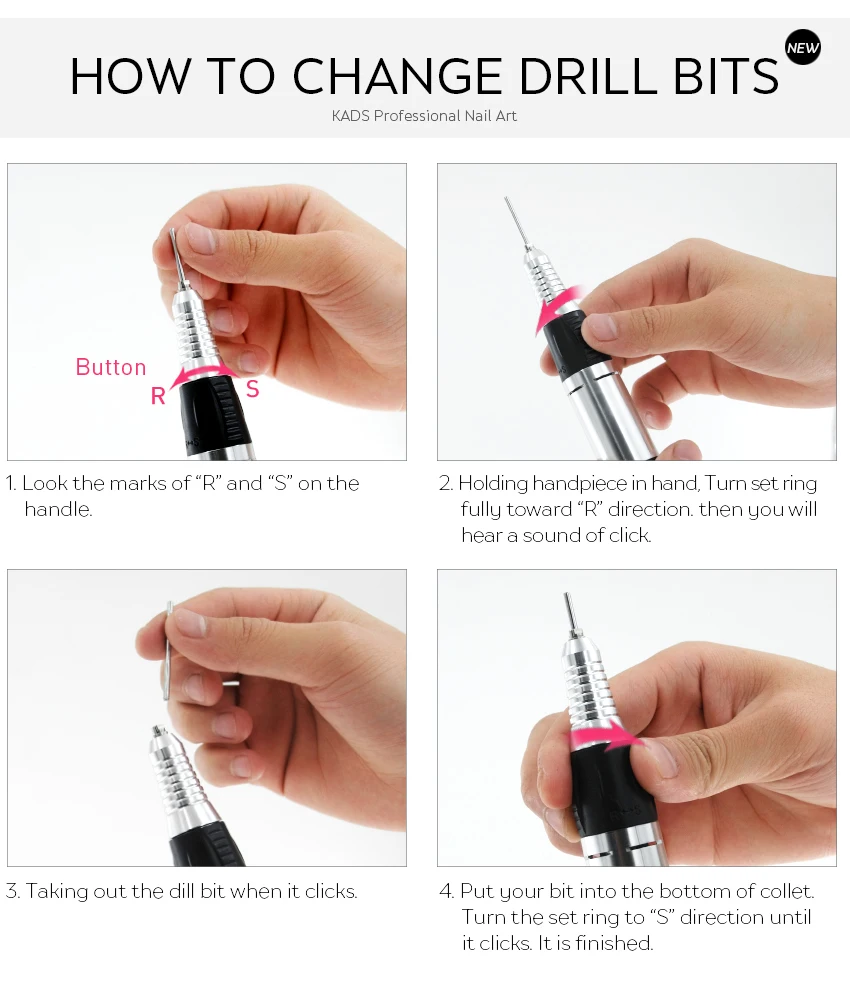 HOW TO CHANGE DRILL BITS

NEW

KADS Professional Nail Art

Button

R

S

1. Look the marks of "R" and "S" on the handle.

2. Holding handpiece in hand, Turn set ring fully toward "R" direction. then you will hear a sound of click.

3. Taking out the dill bit when it clicks.

4. Put your bit into the bottom of collet. Turn the set ring to "S" direction until it clicks. It is finished.