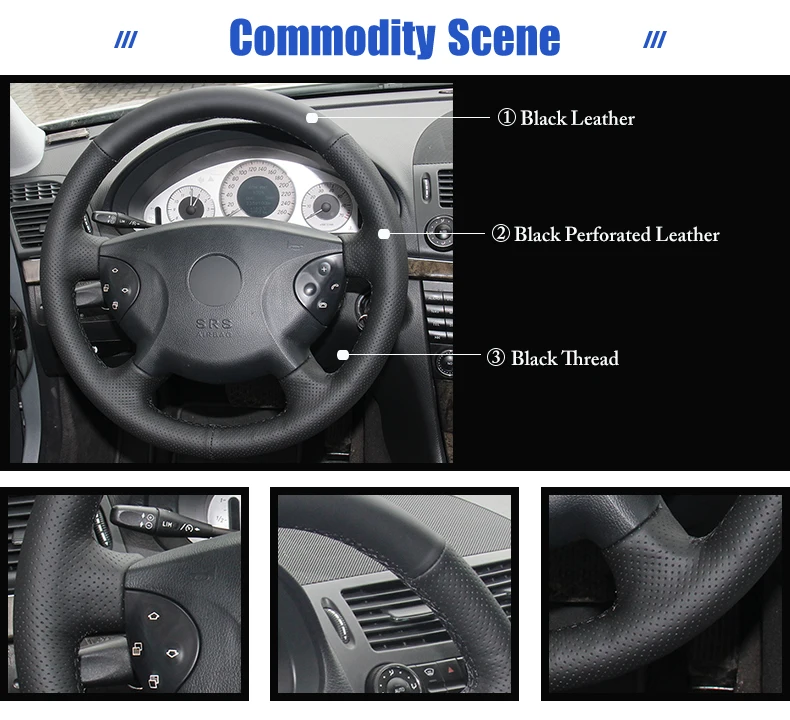 /// Commodity Scene ///

① Black Leather

② Black Perforated Leather

③ Black Thread

SRS
AIRBAG

LIM