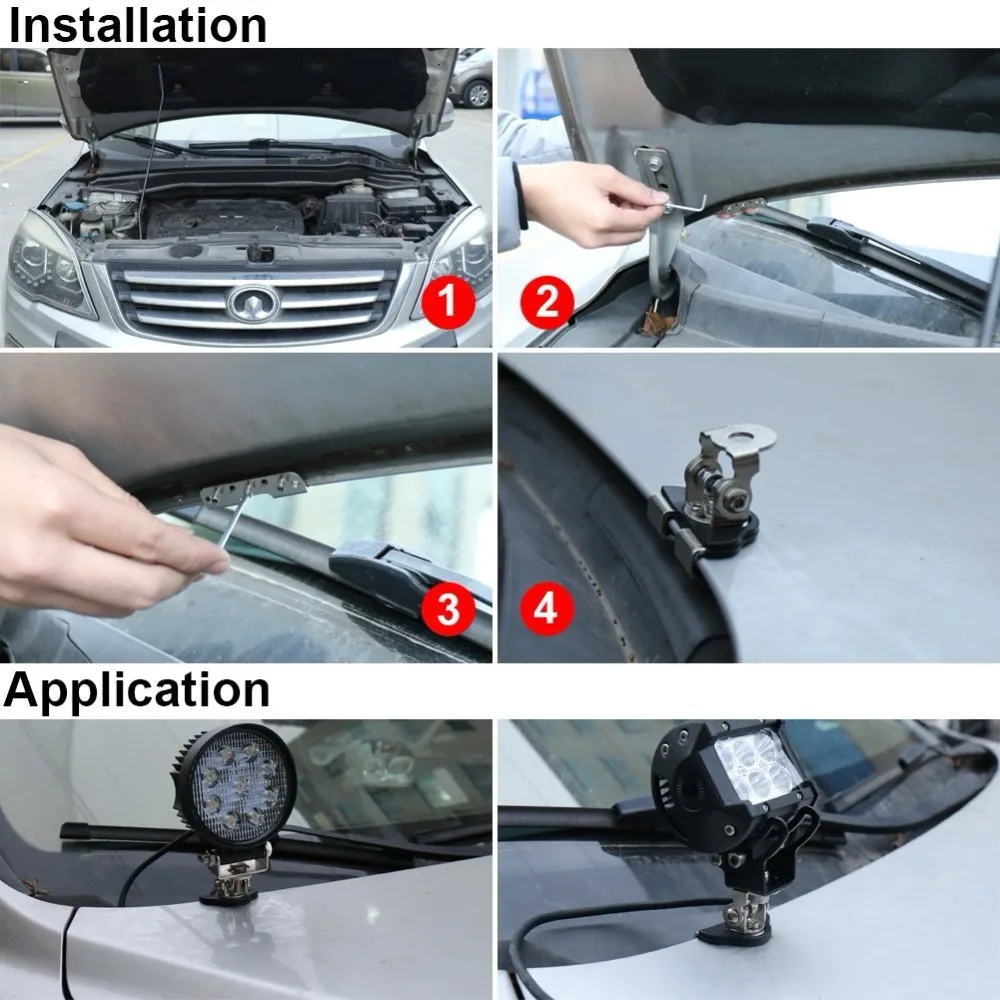 Installation

1

2

3

4

Application