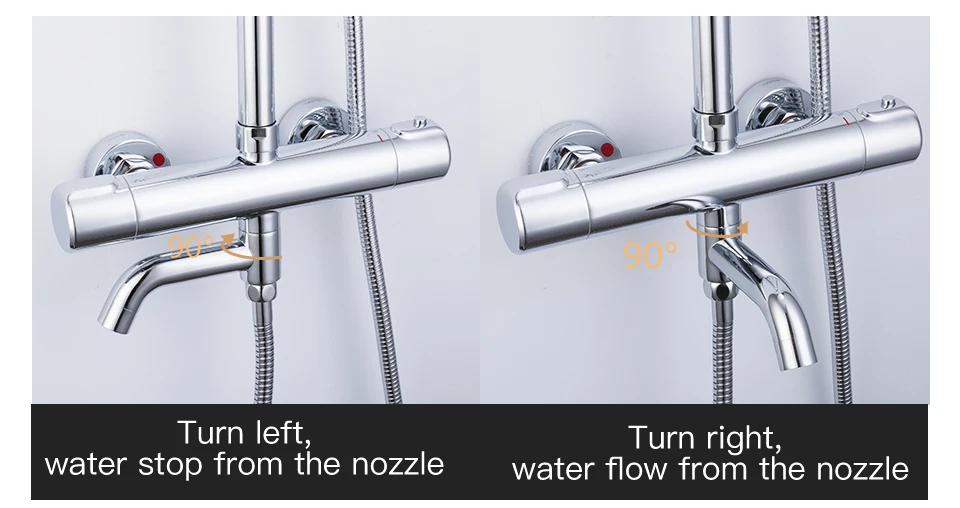 90°

Turn left,
water stop from the nozzle

90°

Turn right,
water flow from the nozzle