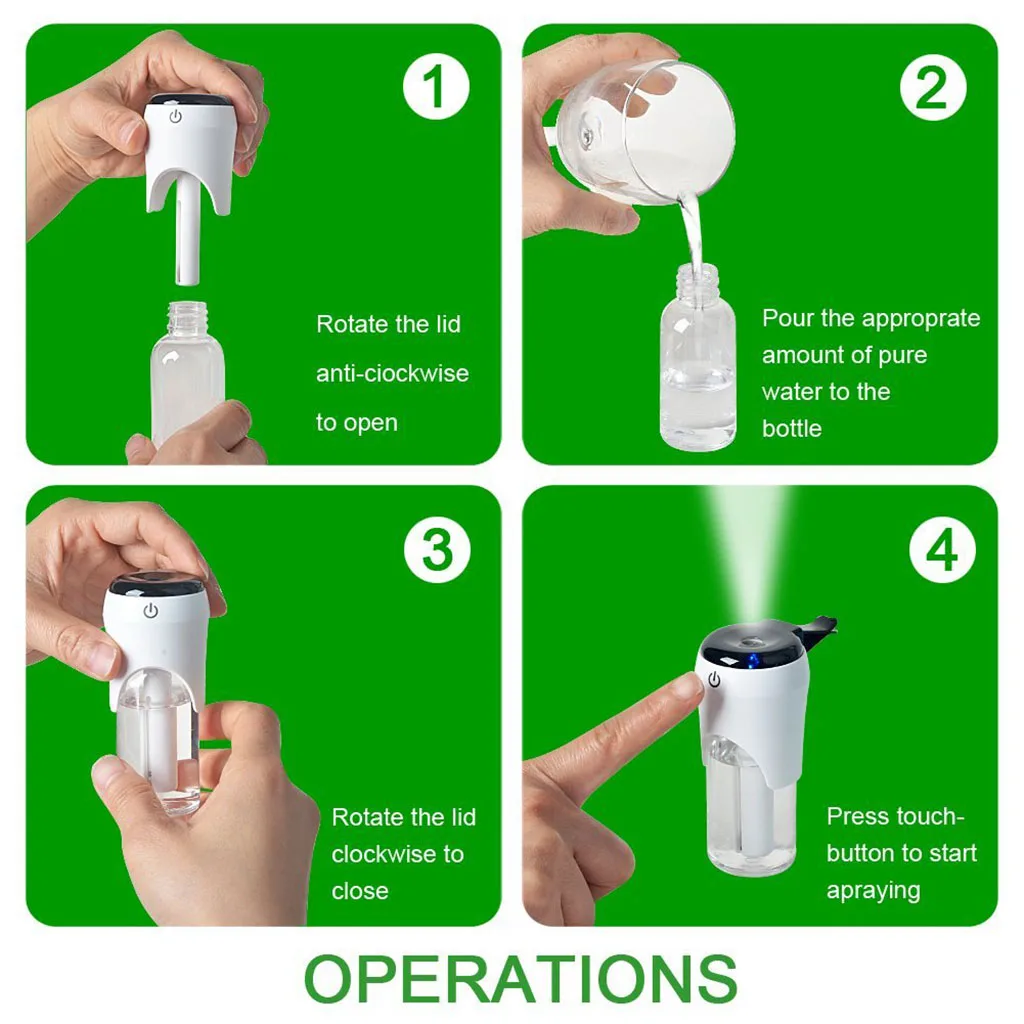 1

Rotate the lid anti-ciockwise to open

2

Pour the approprate amount of pure water to the bottle

3

Rotate the lid clockwise to close

4

Press touch-button to start apraying

OPERATIONS