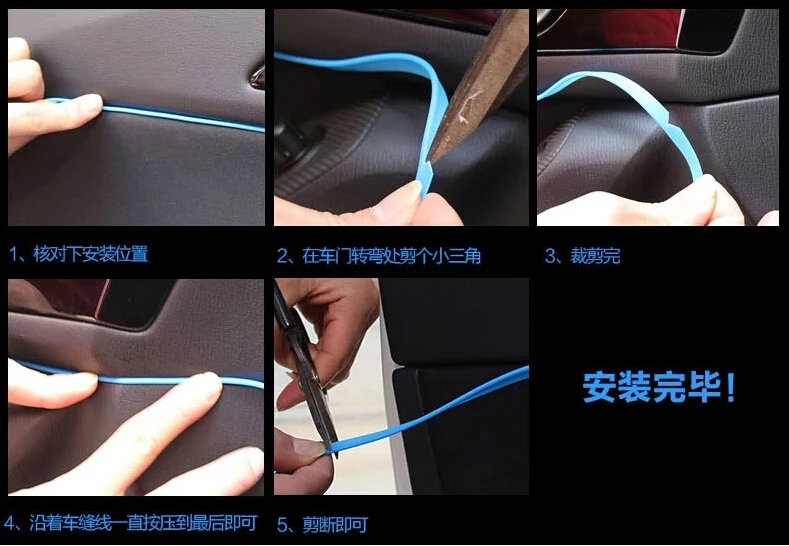 1、核对下安装位置

2、在车门转弯处剪个小三角

3、裁剪完

4、沿着车缝线一直按压到最后即可

5、剪断即可

安装完毕！