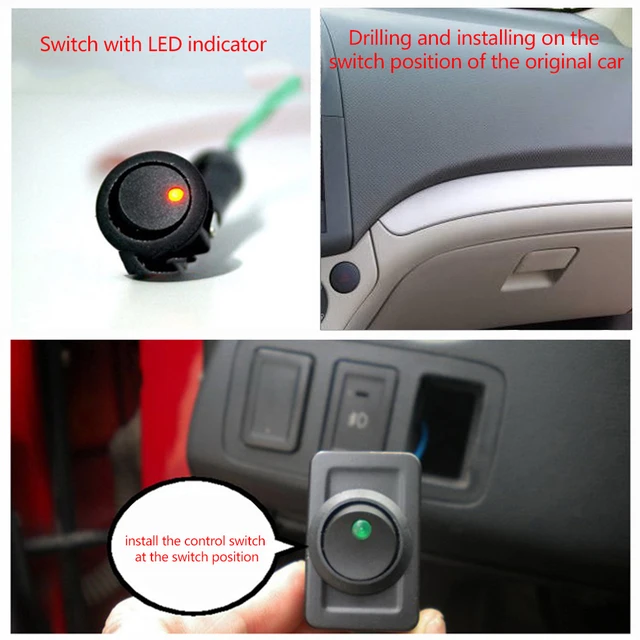 Switch with LED indicator

Drilling and installing on the switch position of the original car

install the control switch at the switch position