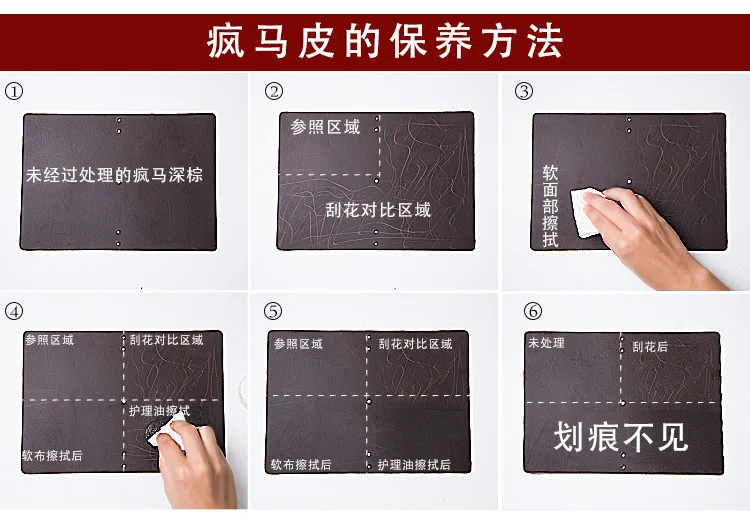 疯马皮的保养方法

①
未经过处理的疯马深棕

②
参照区域
刮花对比区域

③
软面部擦拭

④
参照区域
刮花对比区域
护理油擦拭
软布擦拭后

⑤
参照区域
刮花对比区域
软布擦拭后
护理油擦拭后

⑥
未处理
刮花后
划痕不见