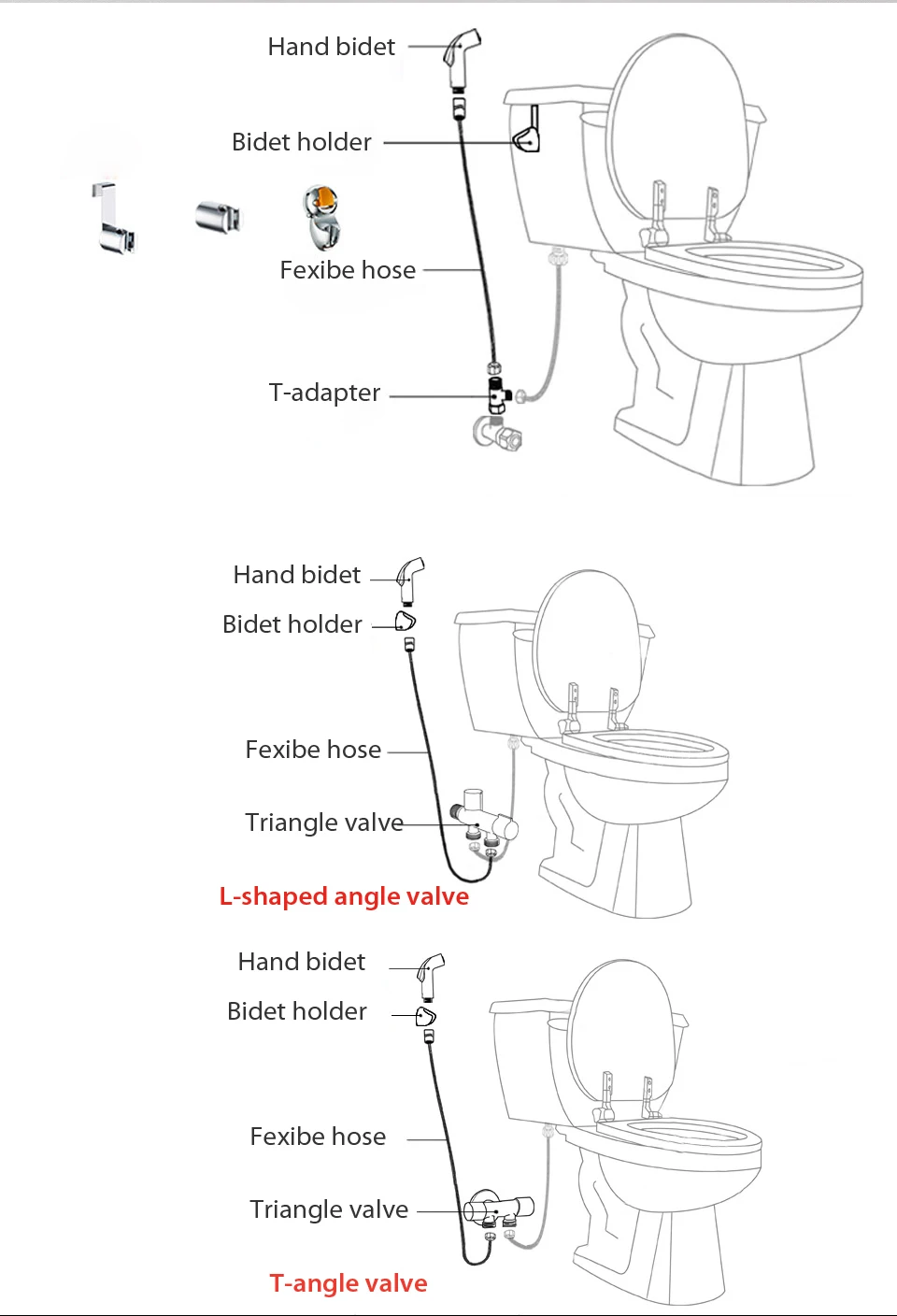 Hand bidet

Bidet holder

Fexibe hose

T-adapter

Hand bidet

Bidet holder

Fexibe hose

Triangle valve

L-shaped angle valve

Hand bidet

Bidet holder

Fexibe hose

Triangle valve

T-angle valve