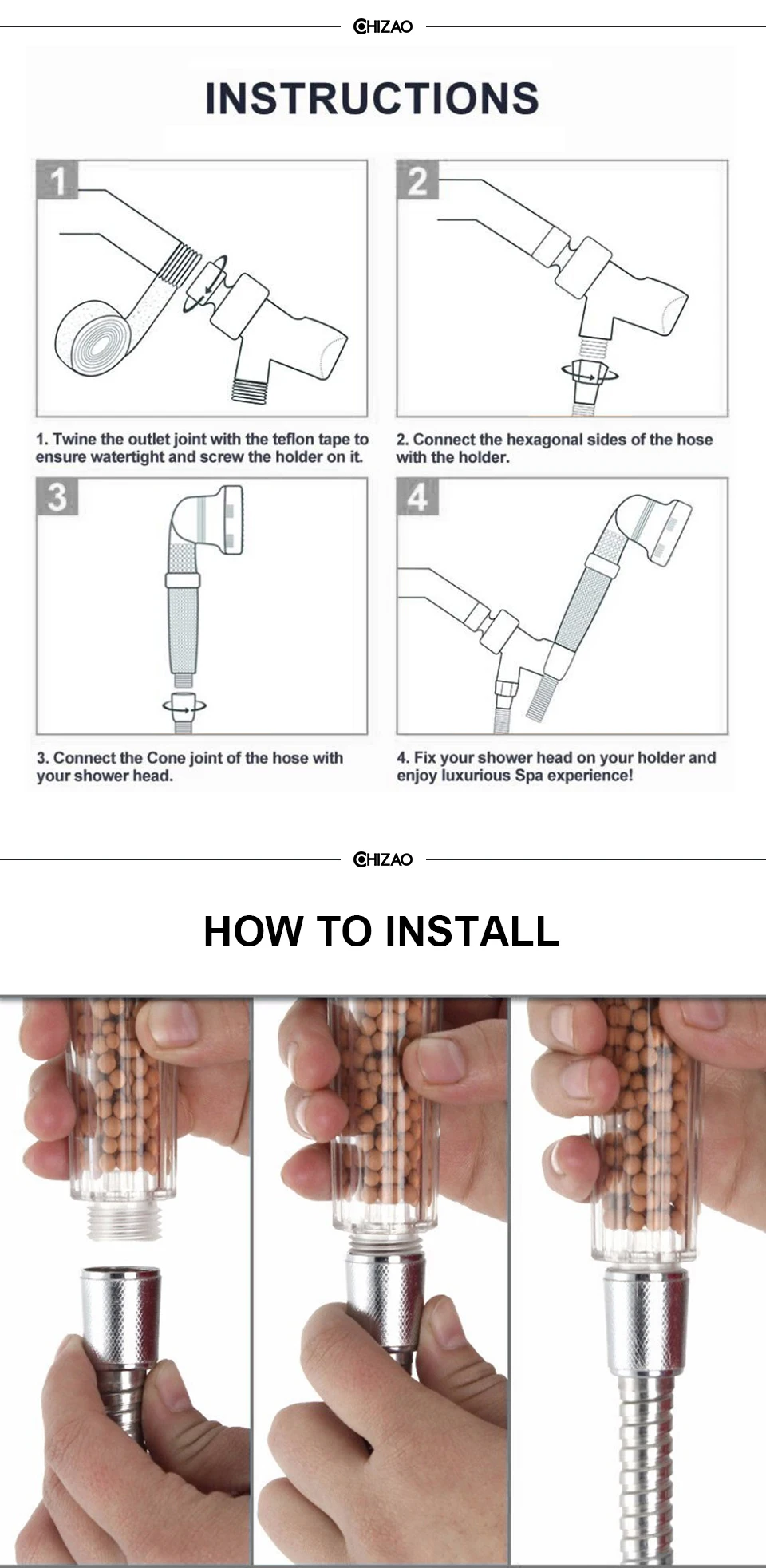 CHIZAO

INSTRUCTIONS

1

2

1. Twine the outlet joint with the teflon tape to ensure watertight and screw the holder on it.

2. Connect the hexagonal sides of the hose with the holder.

3

4

3. Connect the Cone joint of the hose with your shower head.

4. Fix your shower head on your holder and enjoy luxurious Spa experience!

CHIZAO

HOW TO INSTALL