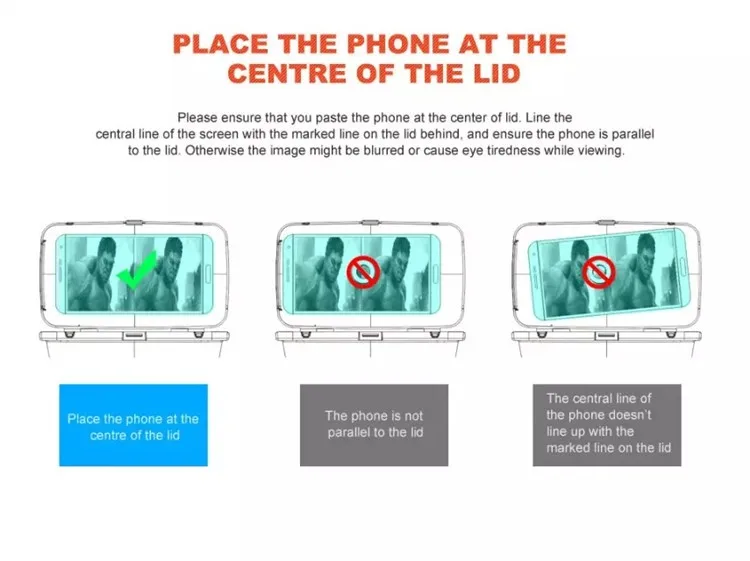 PLACE THE PHONE AT THE CENTRE OF THE LID

Please ensure that you paste the phone at the center of lid. Line the central line of the screen with the marked line on the lid behind, and ensure the phone is parallel to the lid. Otherwise the image might be blurred or cause eye tiredness while viewing.

Place the phone at the centre of the lid

The phone is not parallel to the lid

The central line of the phone doesn't line up with the marked line on the lid