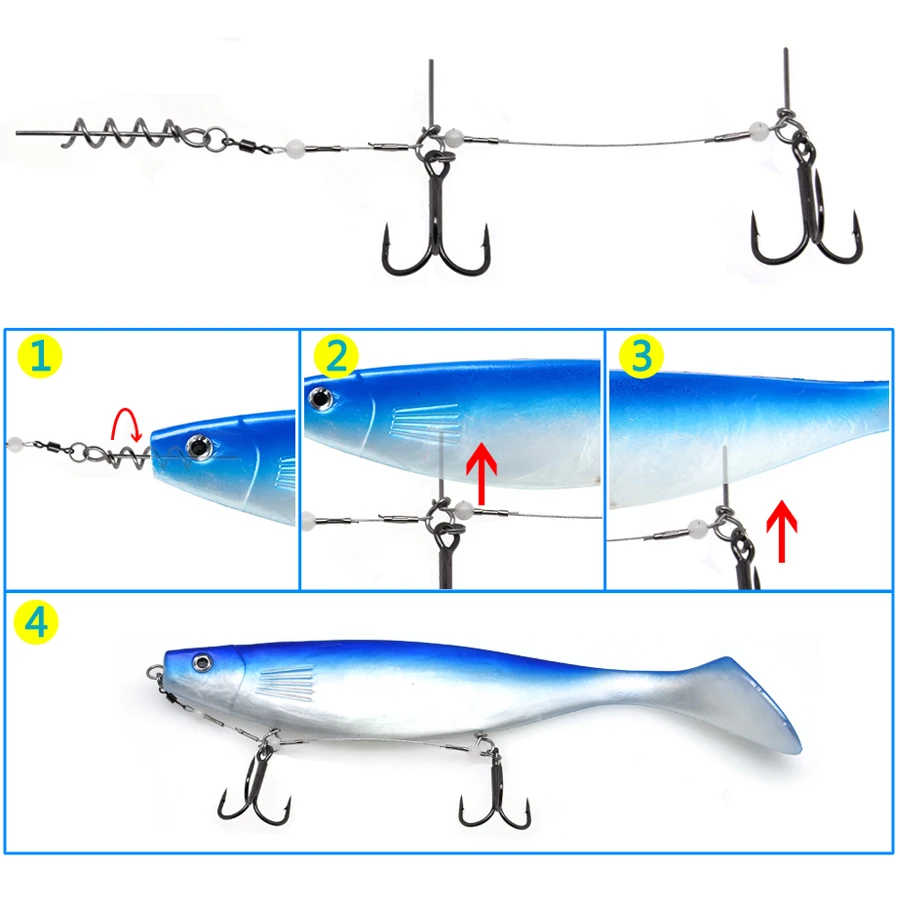 1

2

3

4