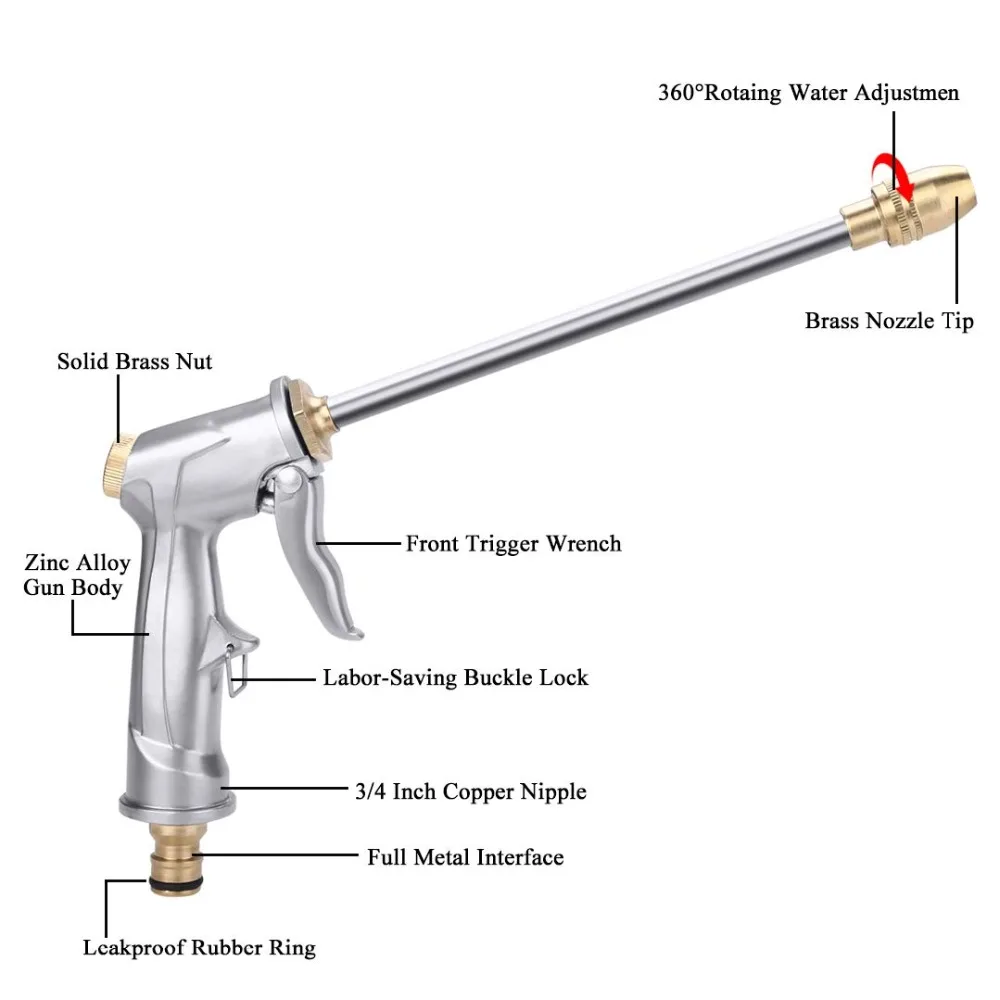 360°Rotaing Water Adjustmen

Brass Nozzle Tip

Solid Brass Nut

Front Trigger Wrench

Zinc Alloy Gun Body

Labor-Saving Buckle Lock

3/4 Inch Copper Nipple

Full Metal Interface

Leakproof Rubber Ring